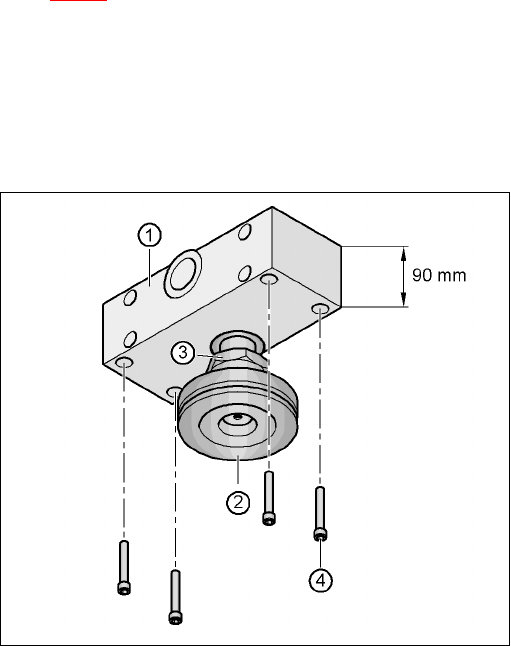 1

90 mm

3

2

4