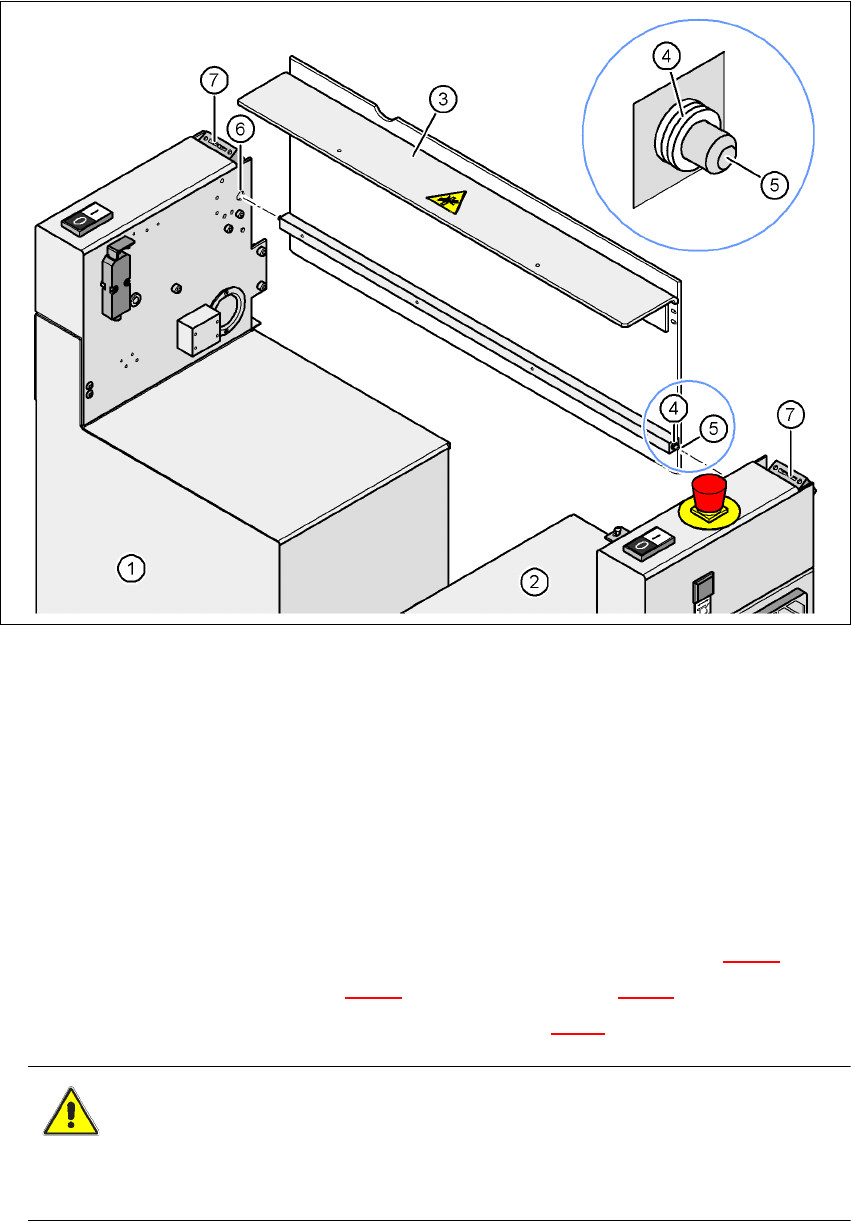 7
6
3
4
5
4
5
7
1
2