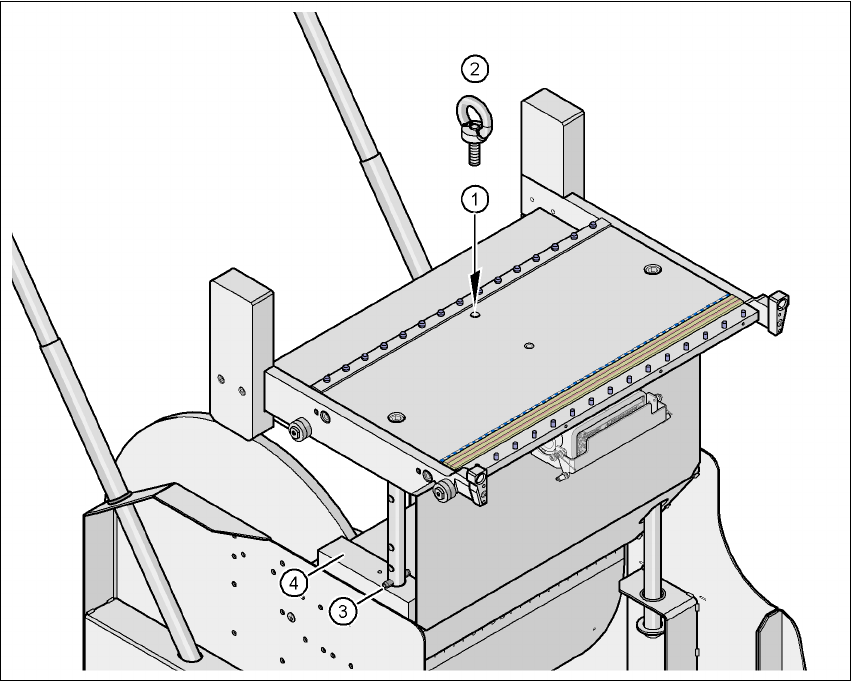 2
1
4
3