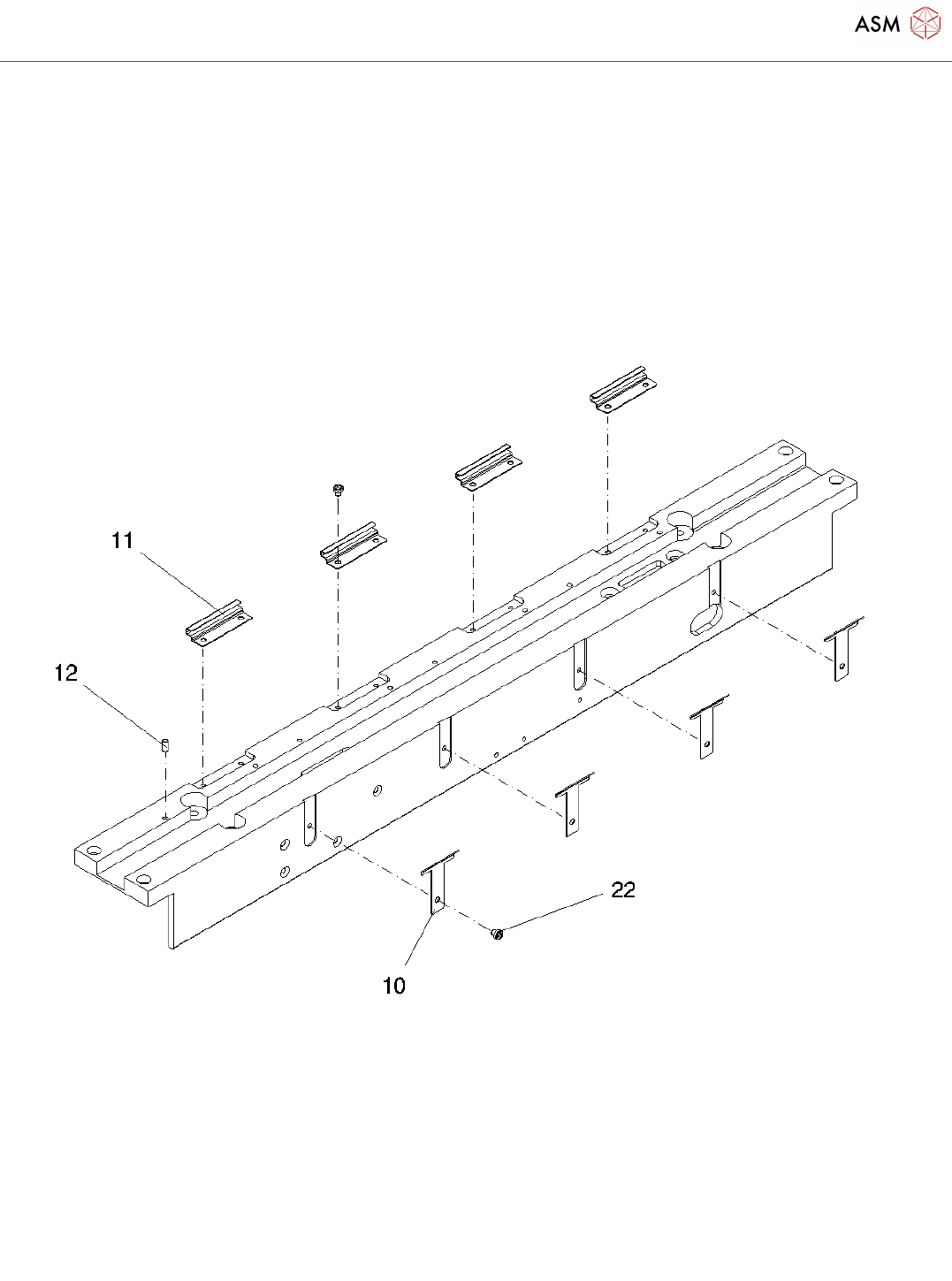 ASM

11

12

22

10