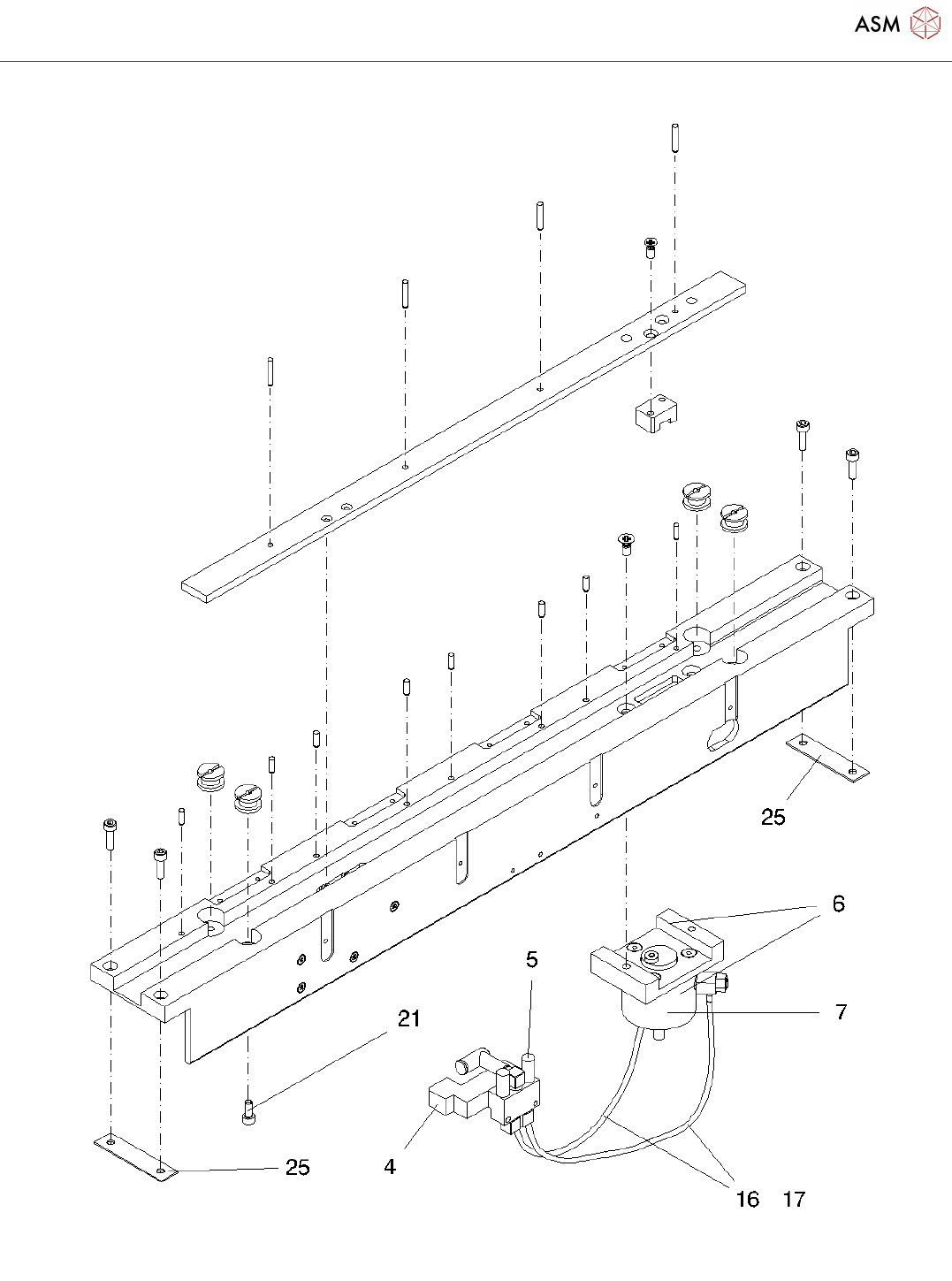 ASM

25

6

5

7

21

25

4

16 17