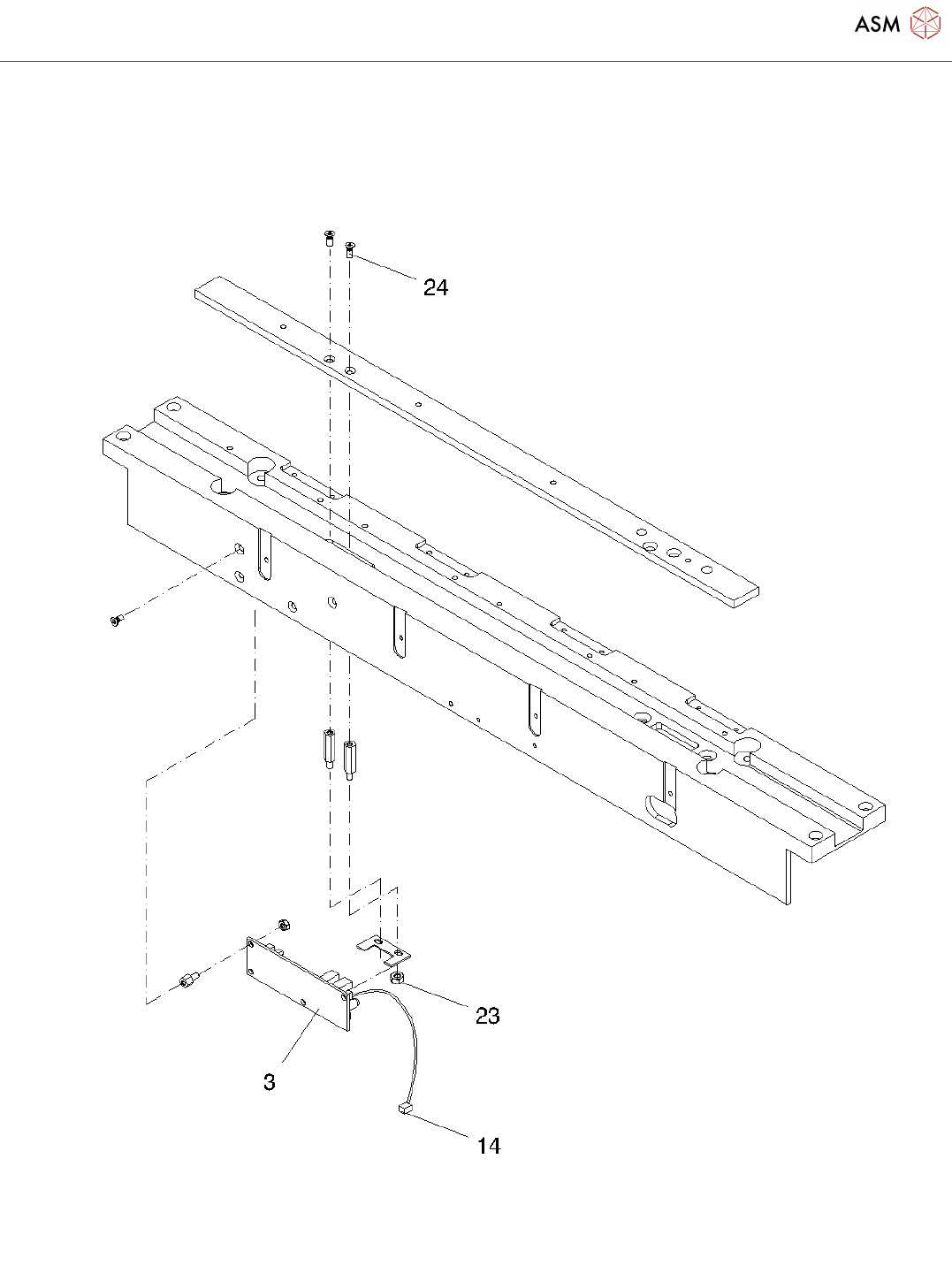 ASM

24

23

3

14