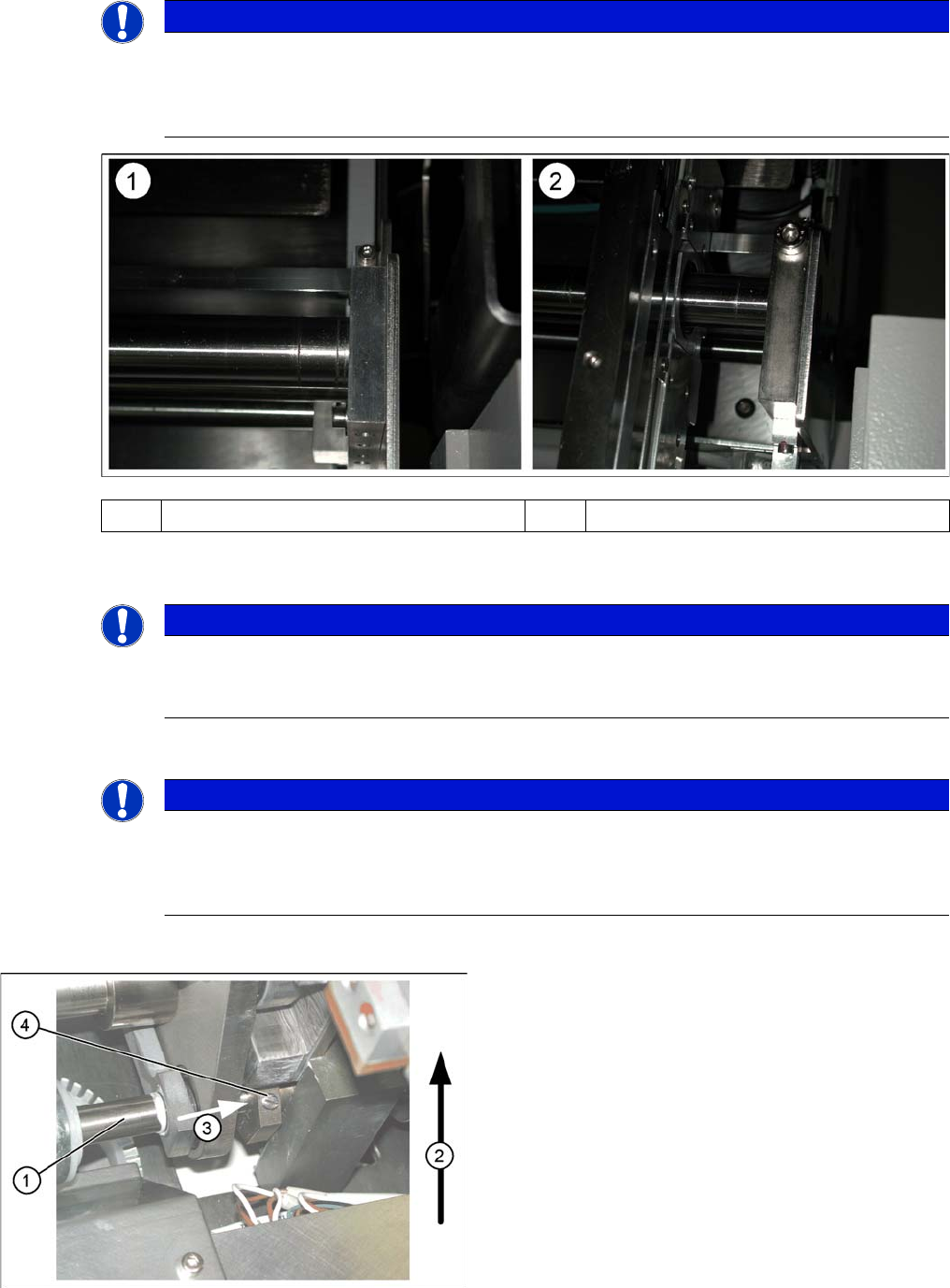 1

2

4

3

1

2