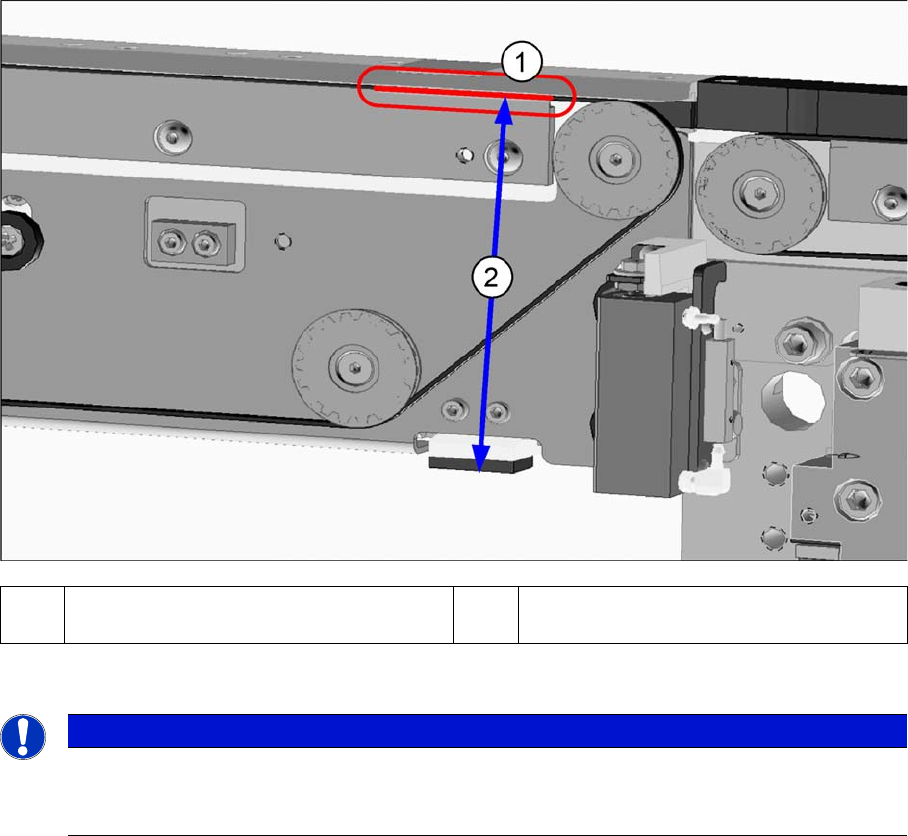 1

2