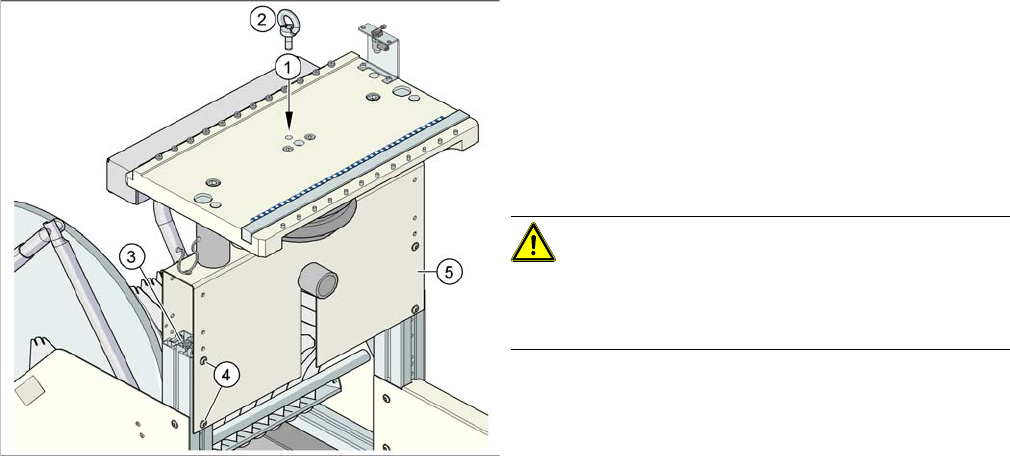 2
1
3
5
4