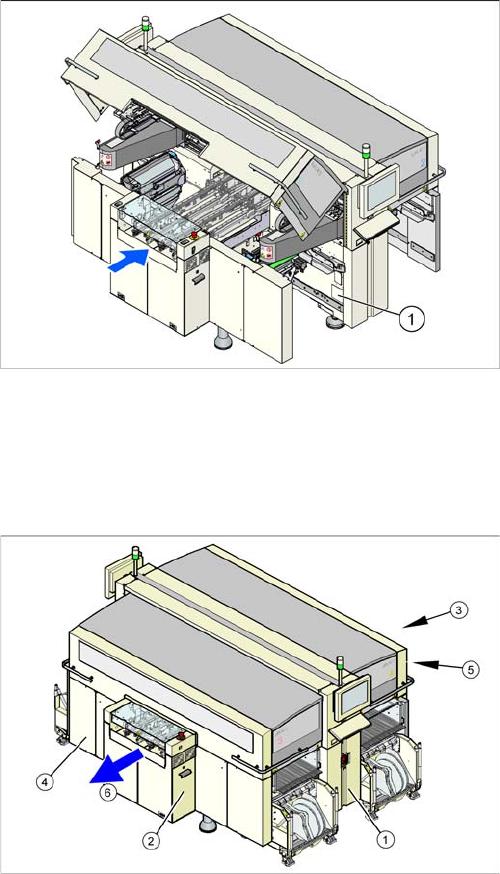 1

3
5
4
6
2
1