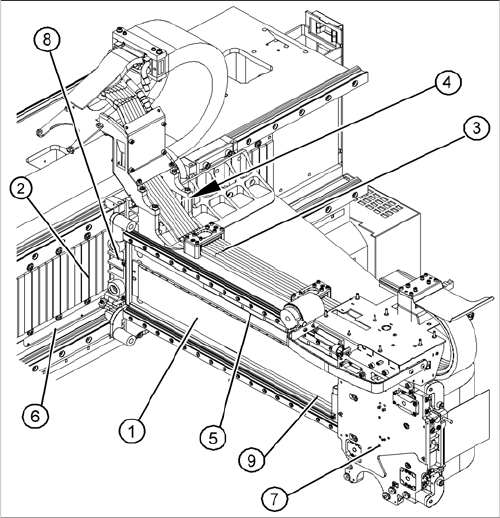 8
4
3
2
6
1
5
9
7