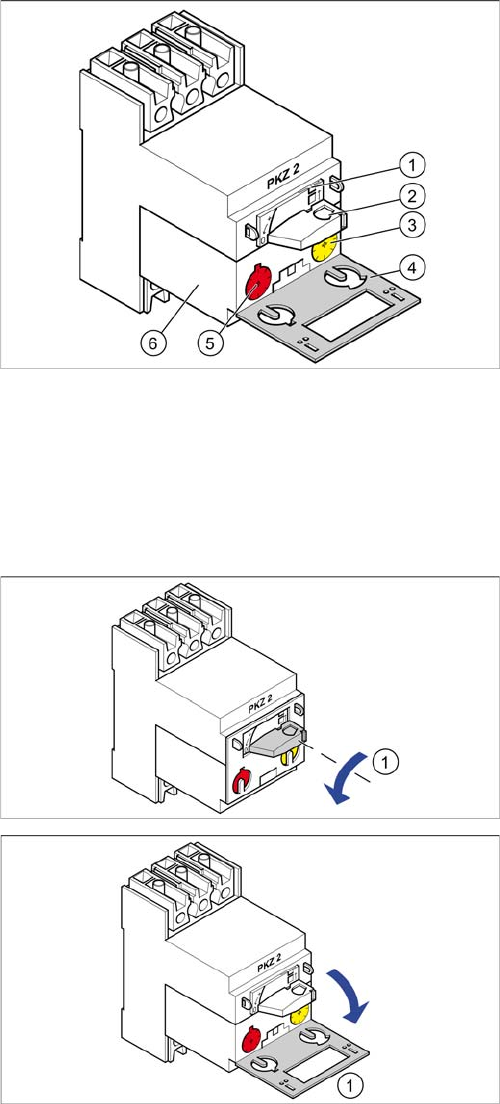 PKZ 2
1
2
3
4
5
6

PKZ 2
1

PKZ 2
1