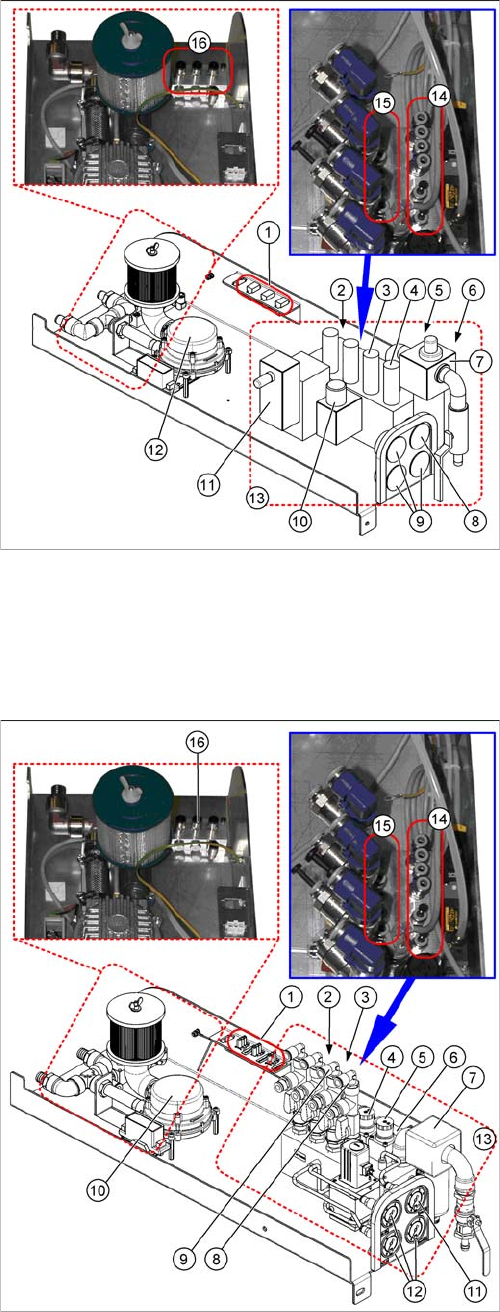 16
15
14
1
2
3
4
5
6
7
12
11
13
10
9
8

16
15
14
1
2
3
4
5
6
7
13
10
9
8
12
11