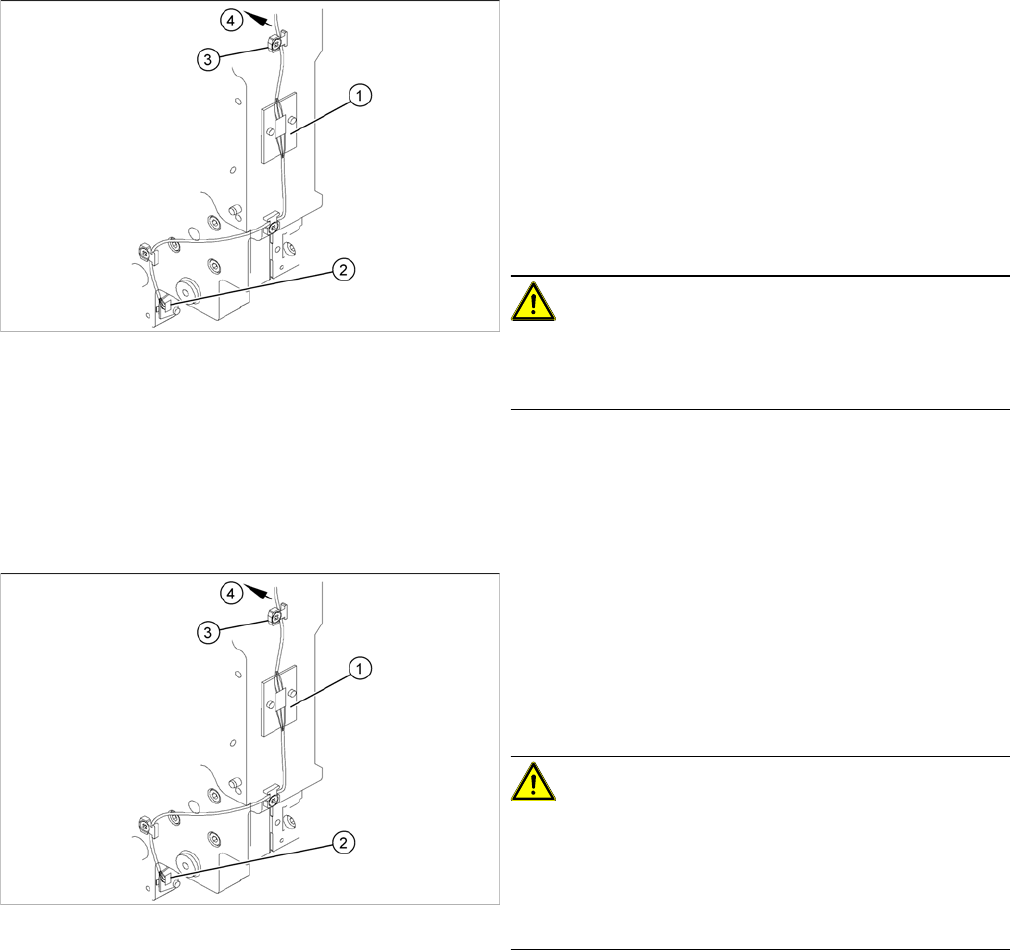 4
3
1
2

4
3
1
2