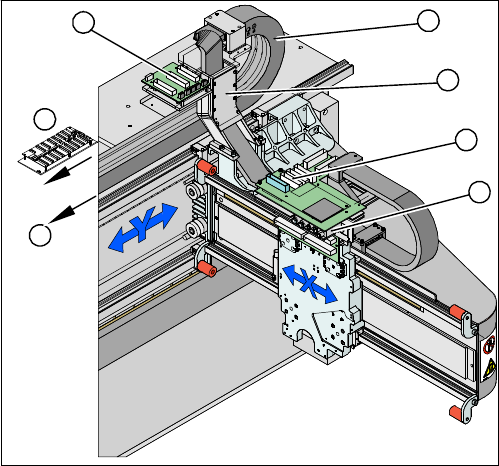 Y
X