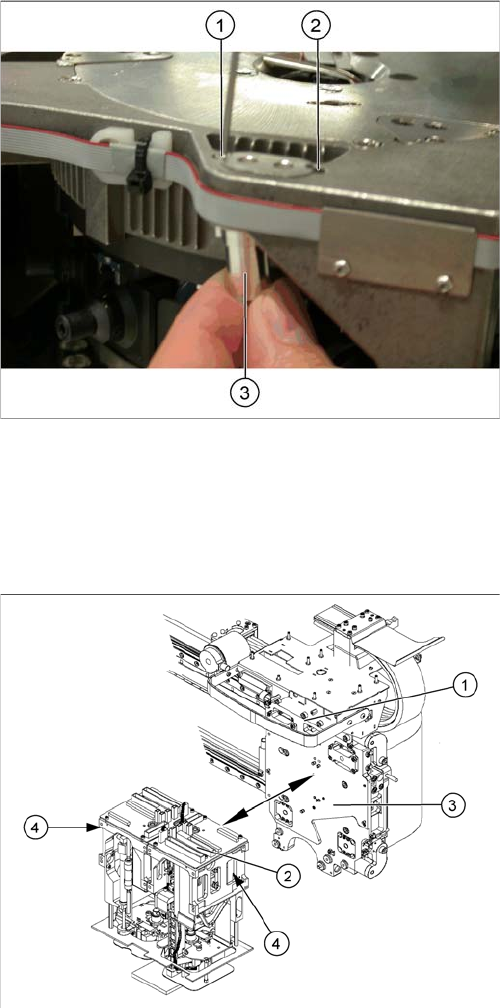 1
2
3

1
3
4
2
4