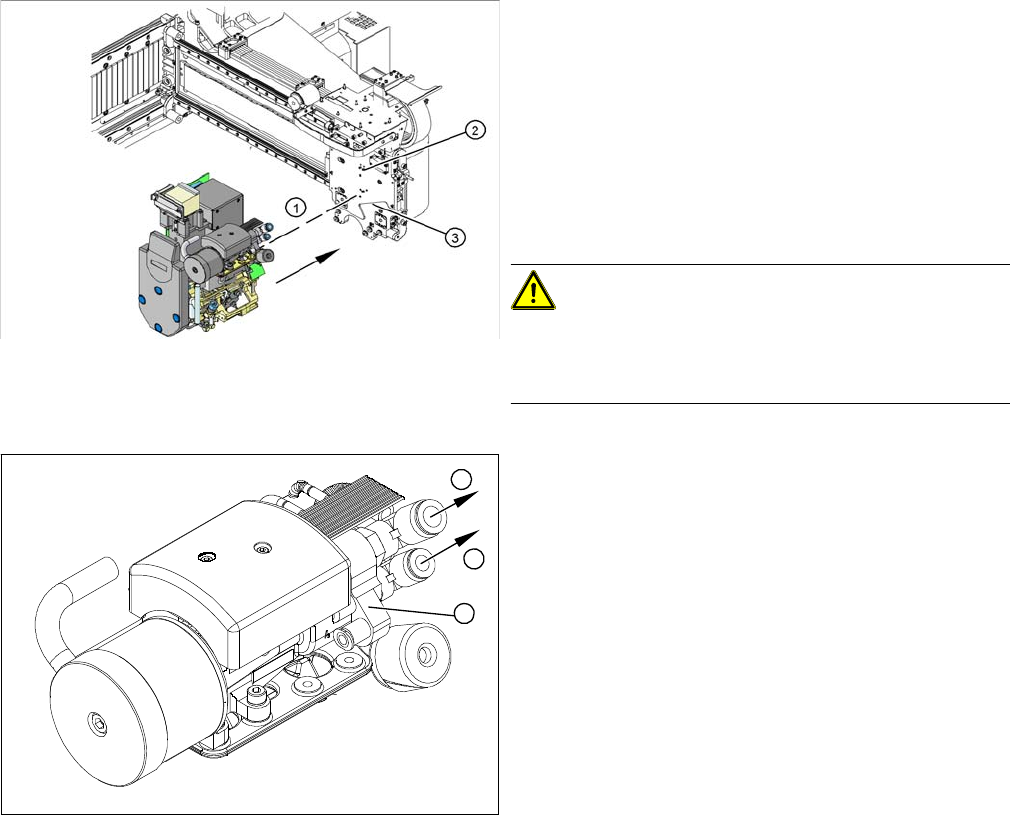 2
1
3