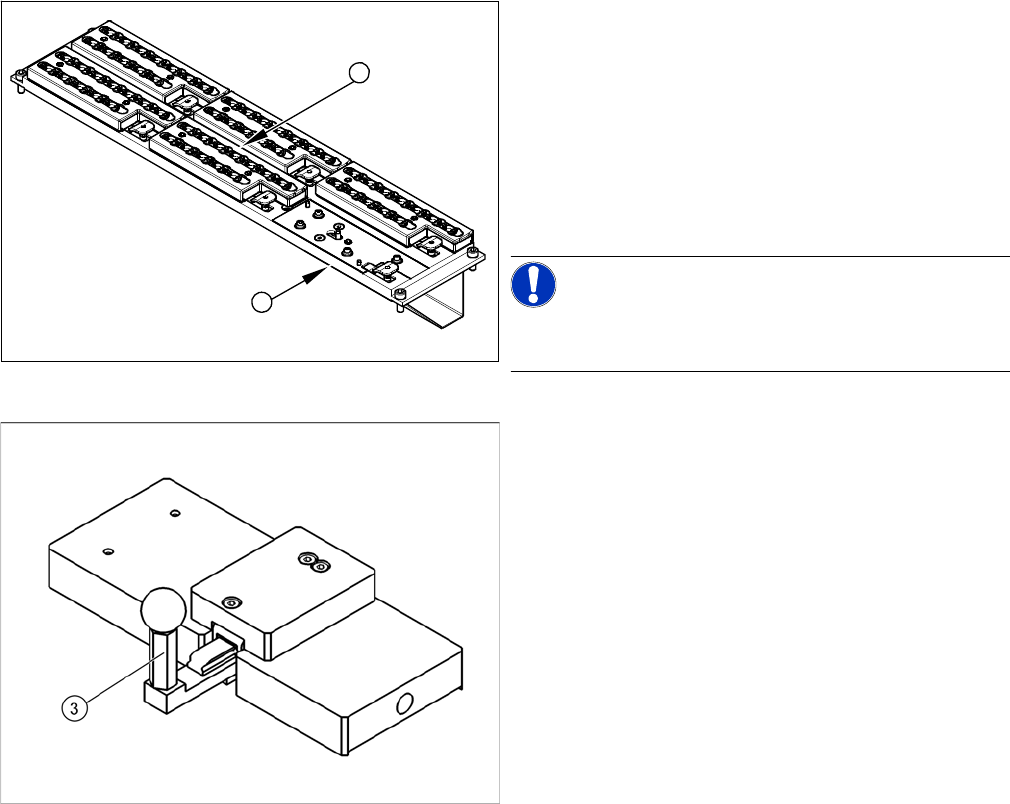 3