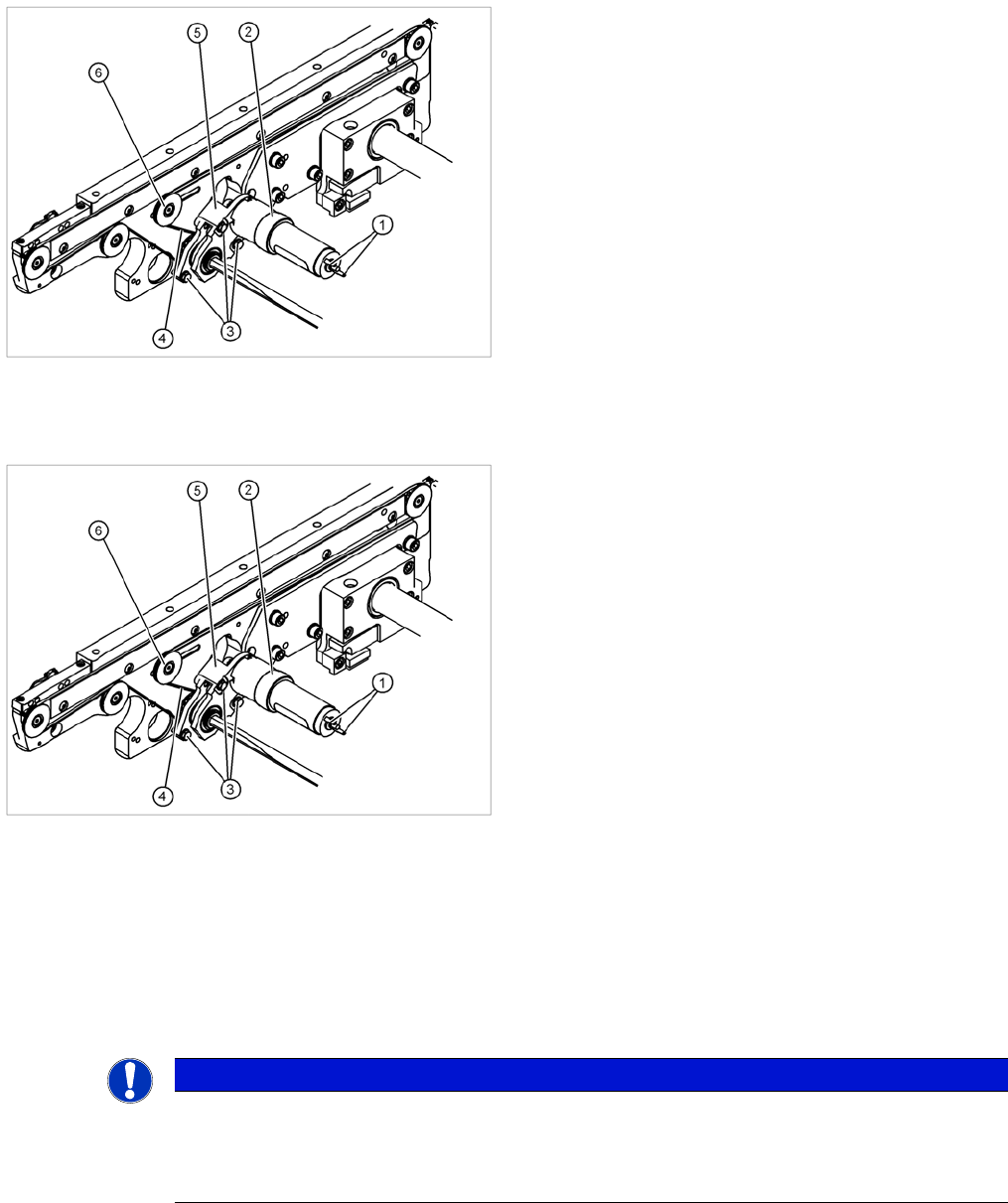 6
5
2
1
4
3

6
5
2
1
4
3