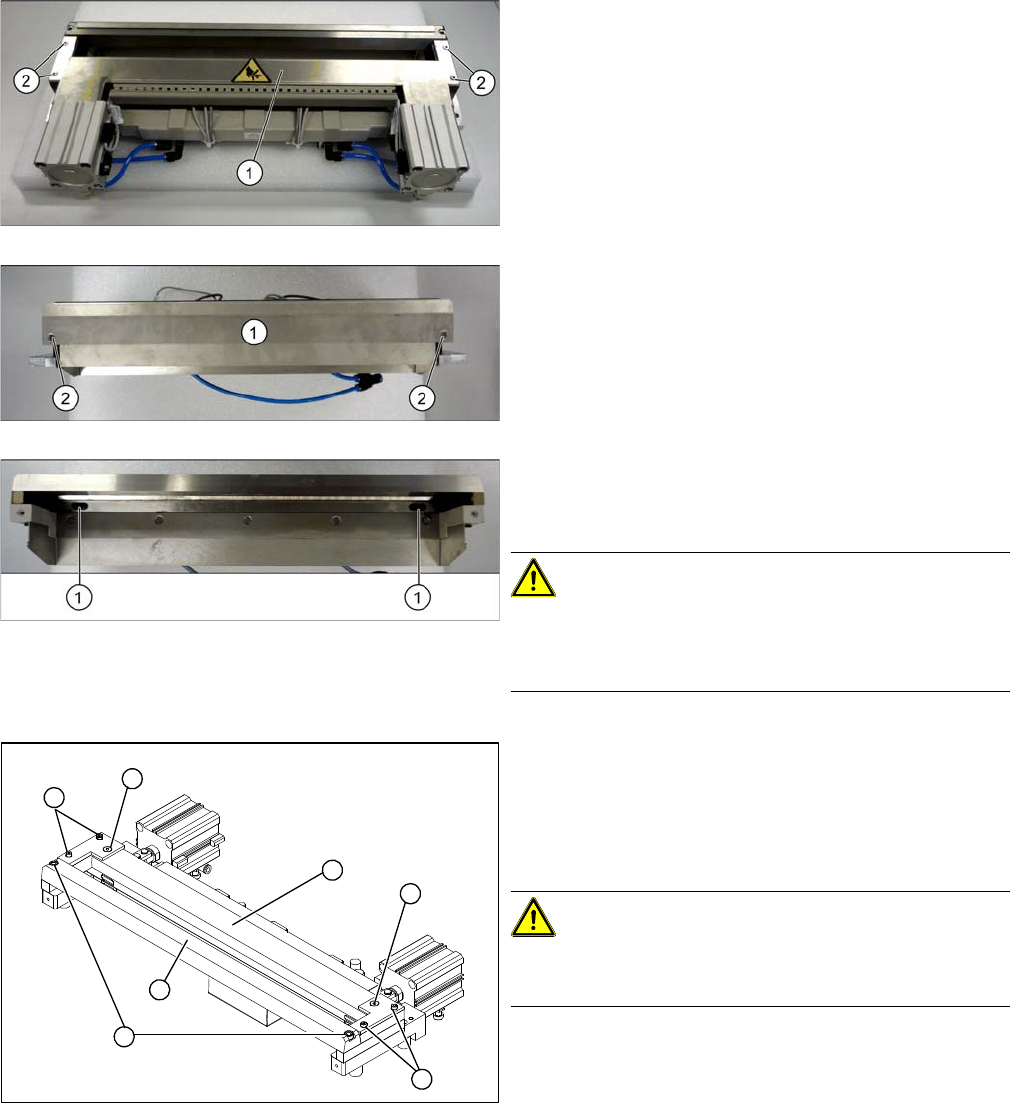 2
2
1

1
2
2

1
1