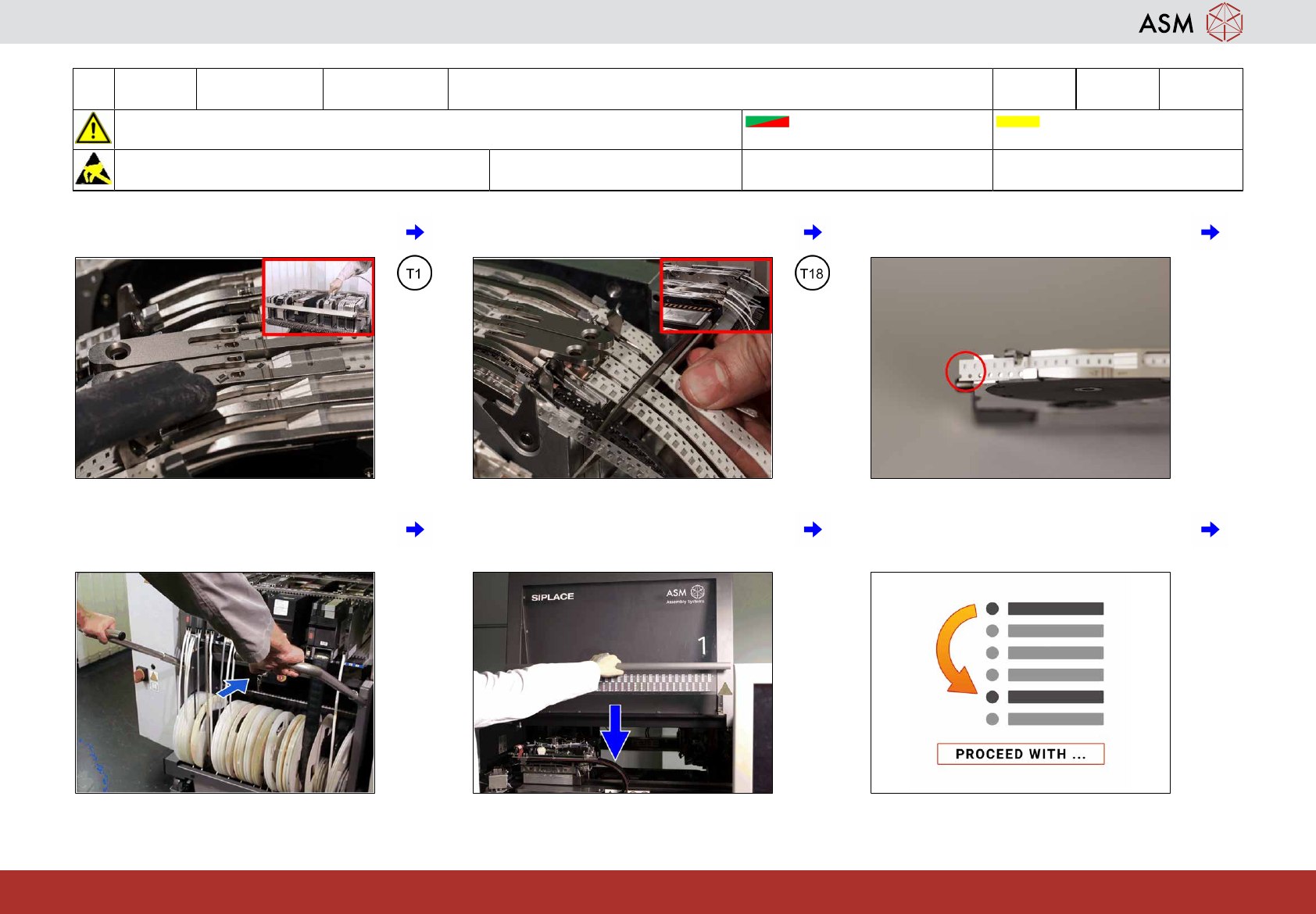 ASM

T1

T18

SIPLACE

ASM
Assembly Systems

1

PROCEED WITH ...