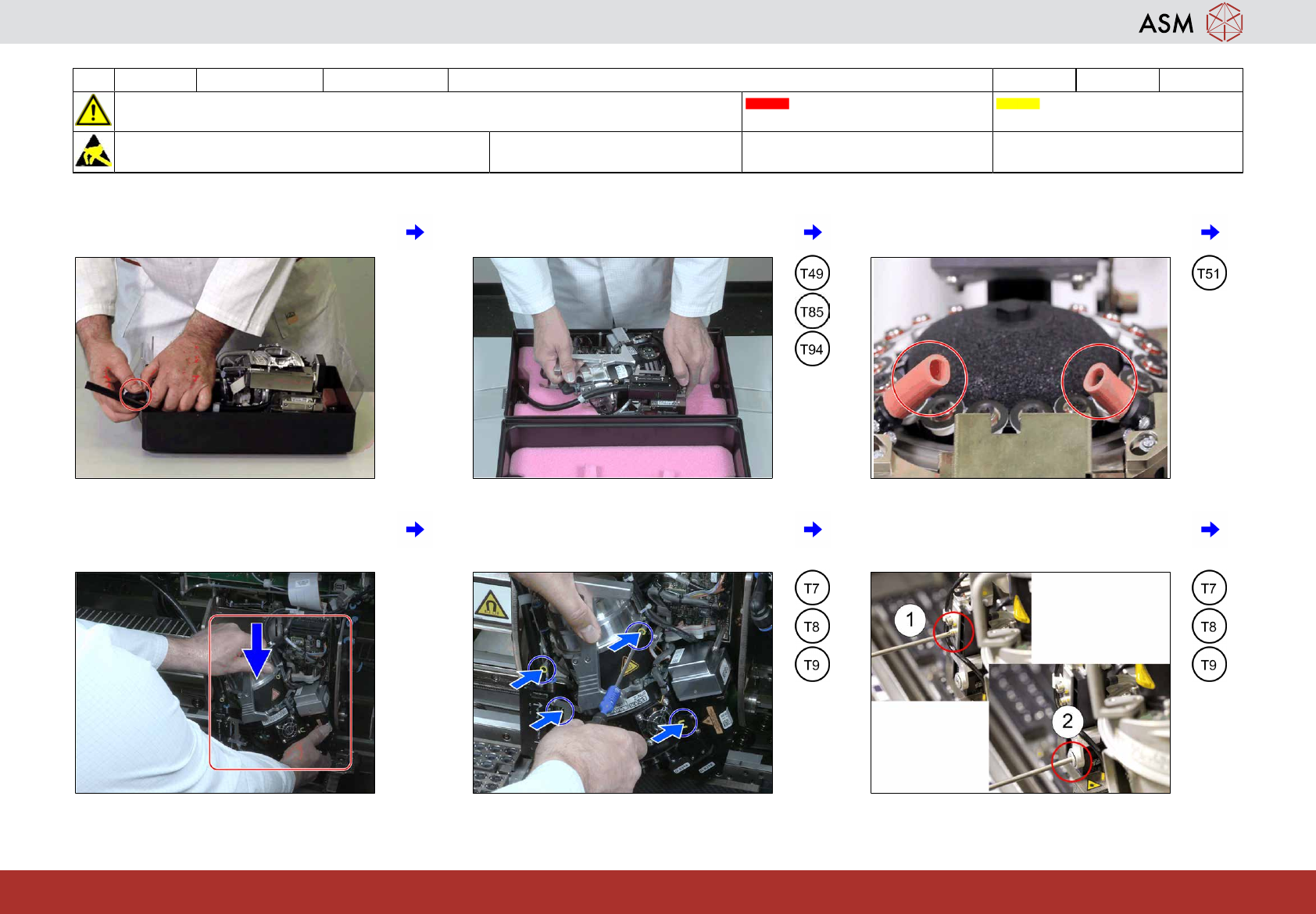 ASM

T49
T85
T94

T51

T7
T8
T9

1
2

T7
T8
T9