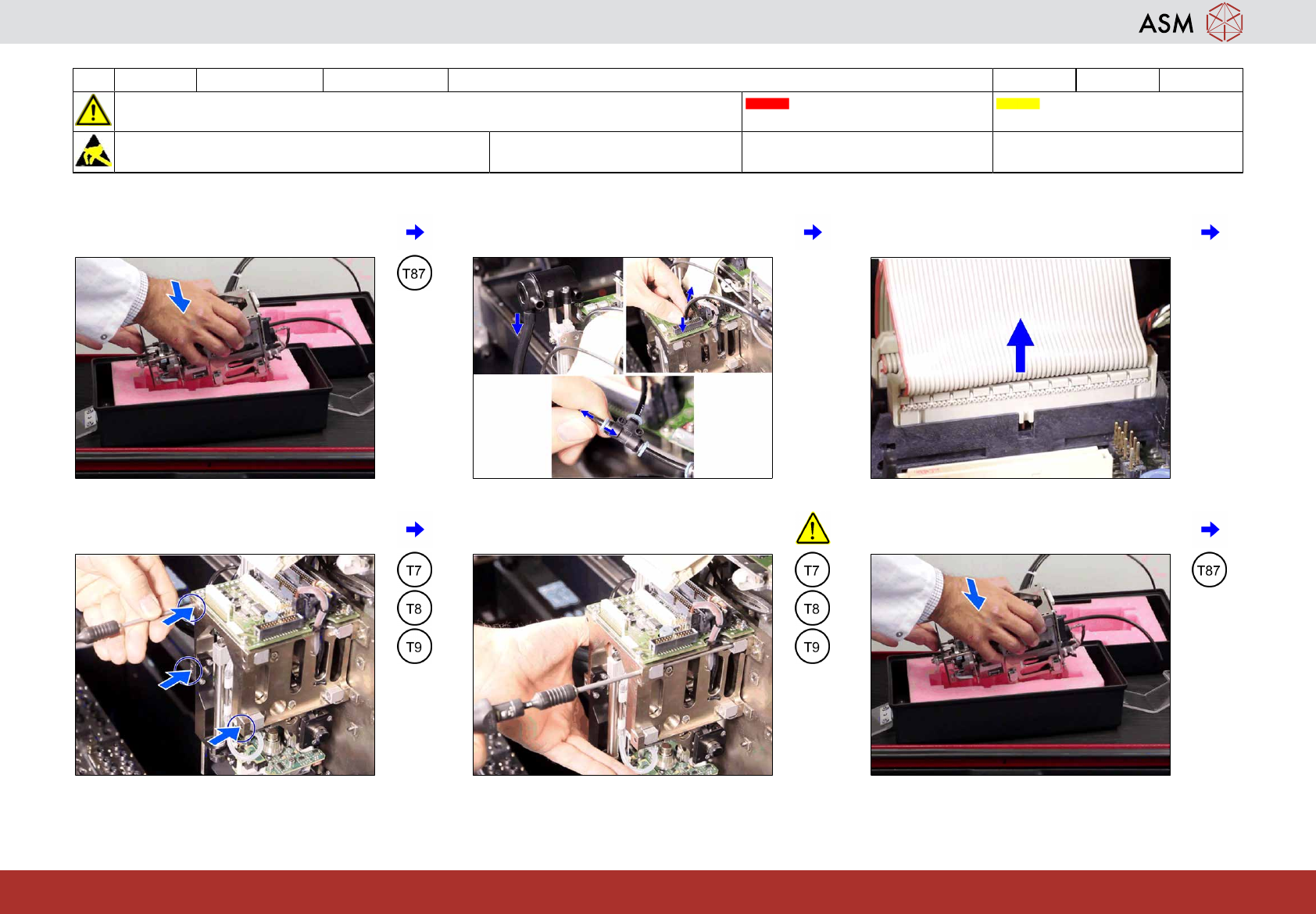 ASM

T87

T7
T8
T9

T7
T8
T9

T87