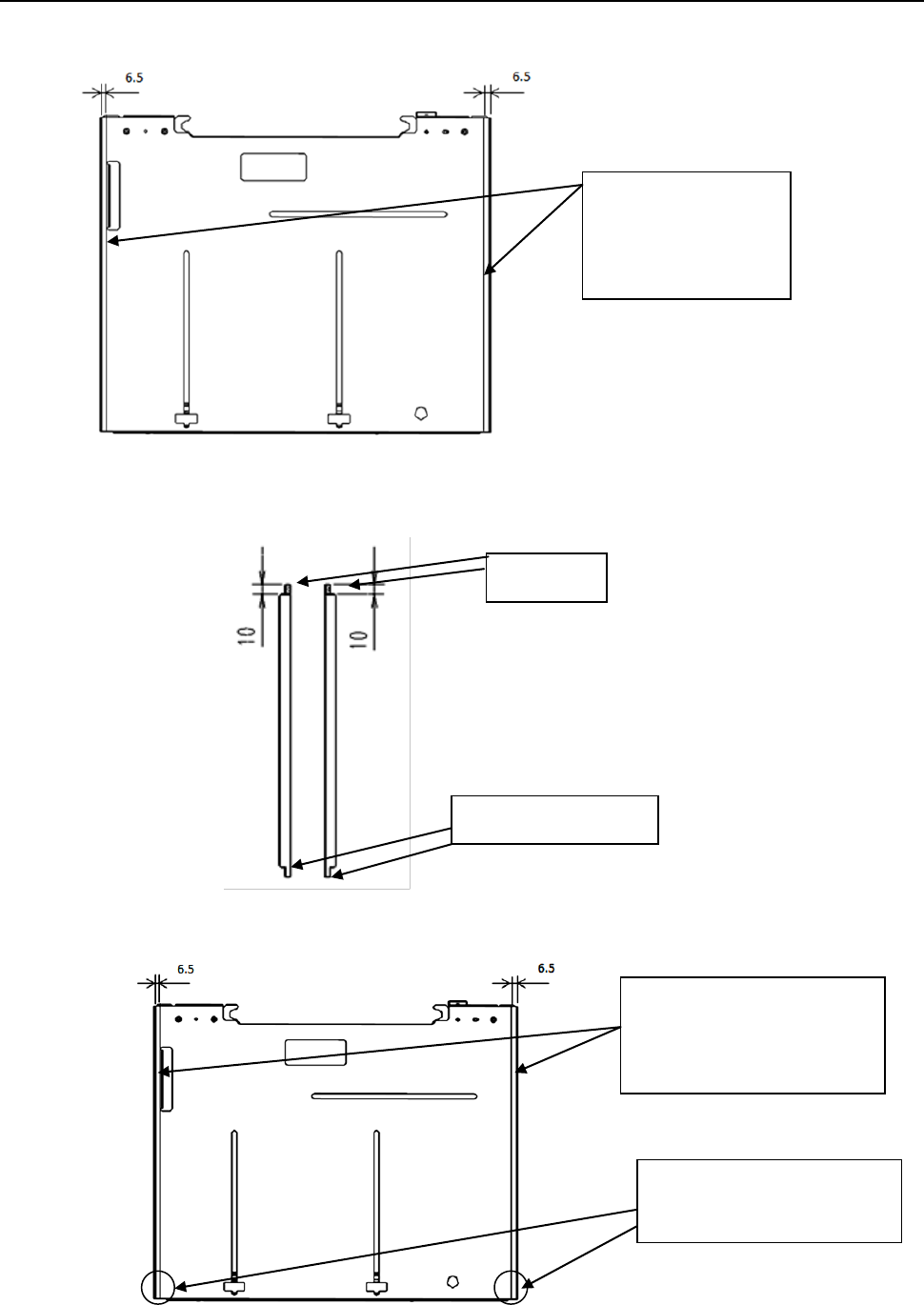 6.5

6.5

10

10

6.5

6.5