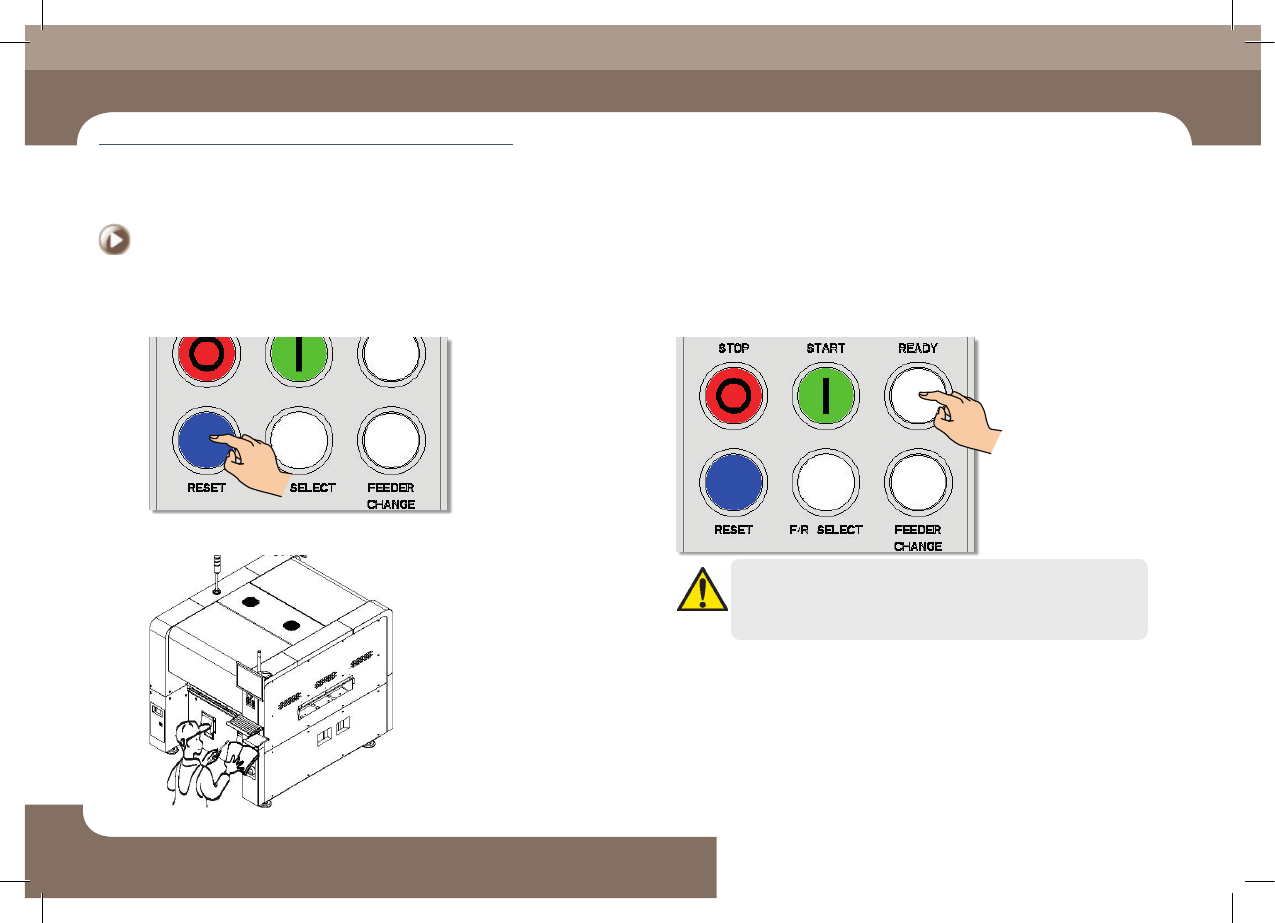 RESET

SELECT

FEEDER CHANGE

STOP

START

READY

RESET

F/R SELECT

FEEDER CHANGE