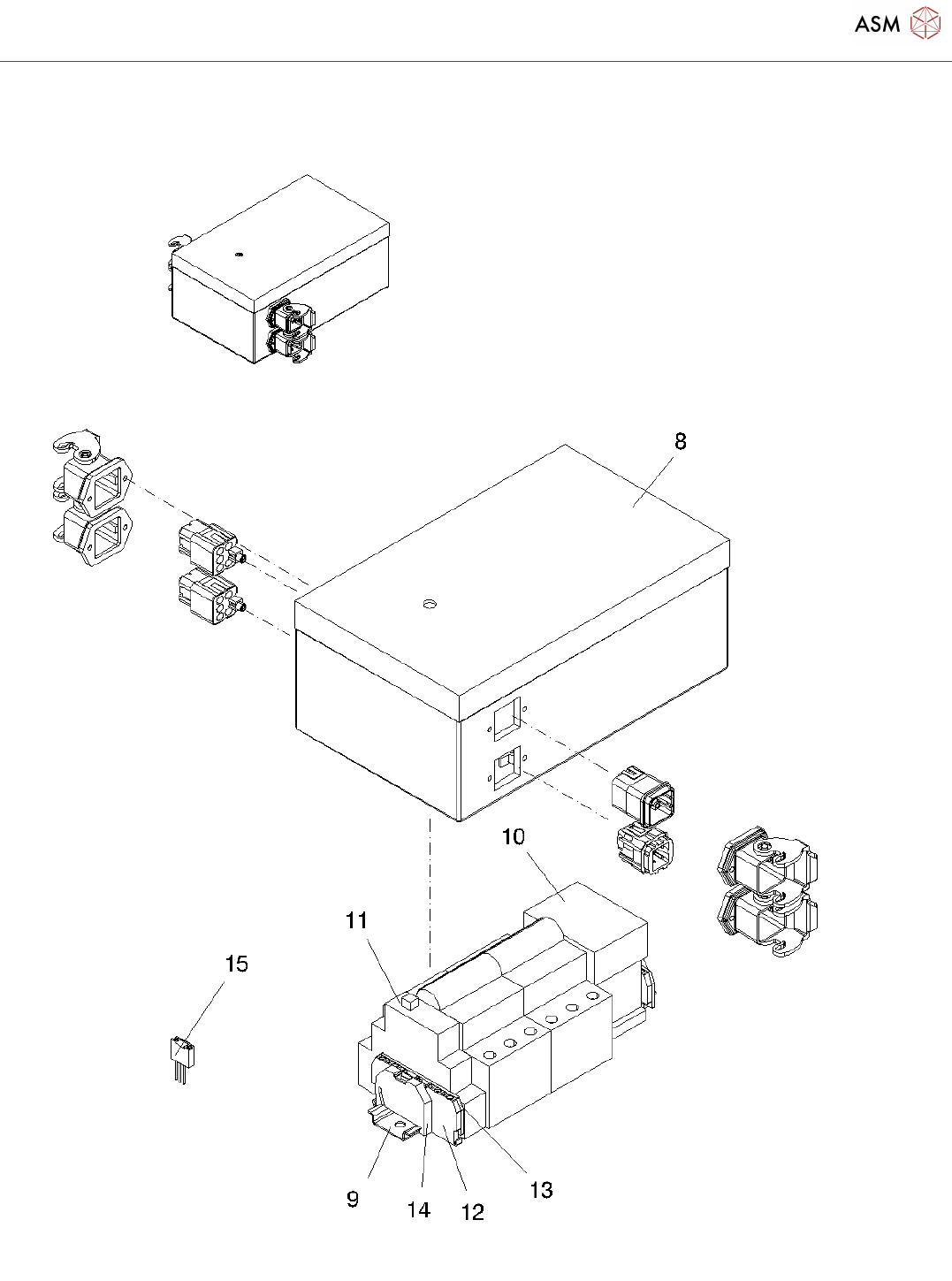 ASM

8

10

11

15

9

14

12

13