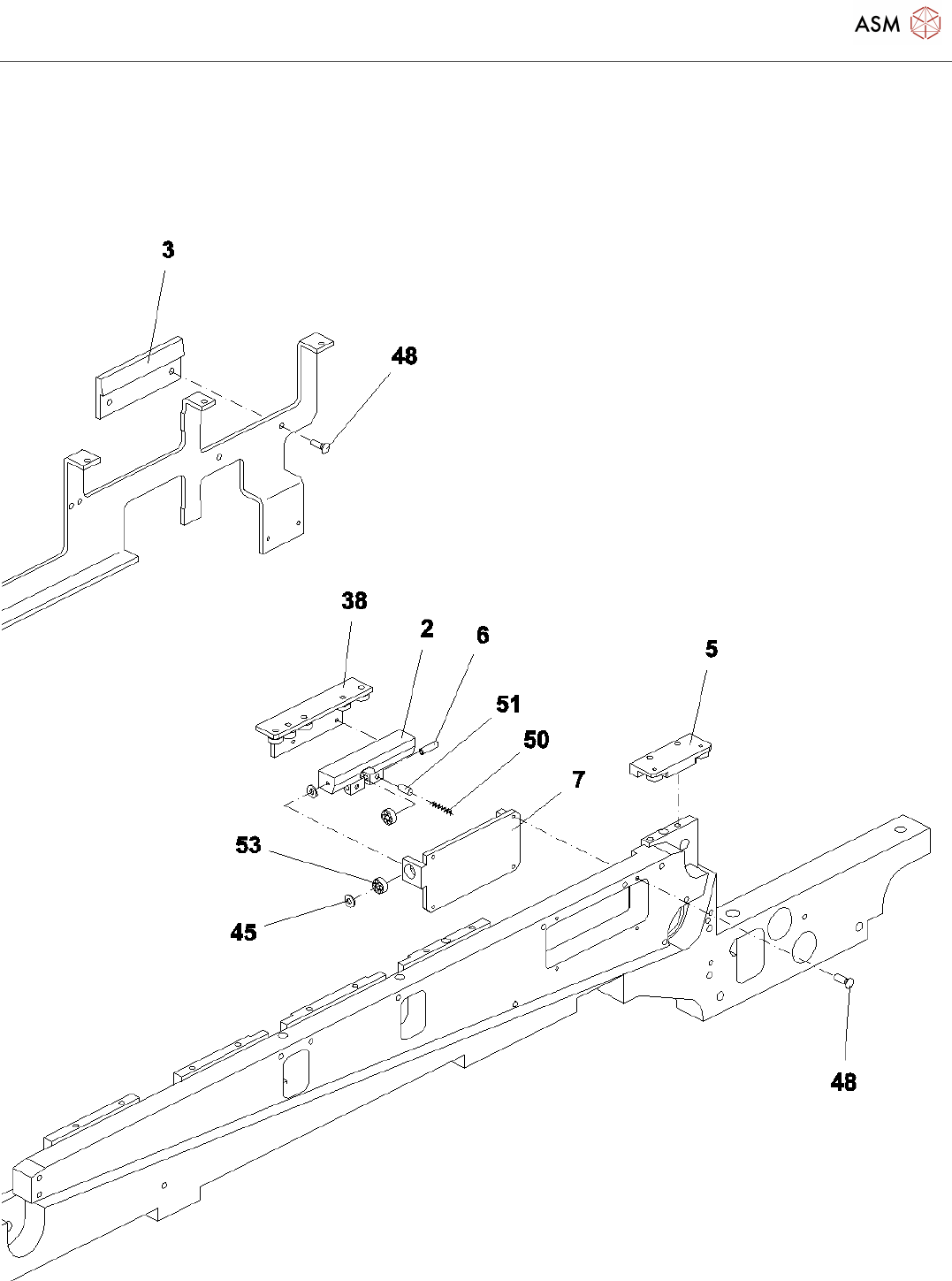 ASM

3

48

38

2

6

5

51

50

7

53

45

48