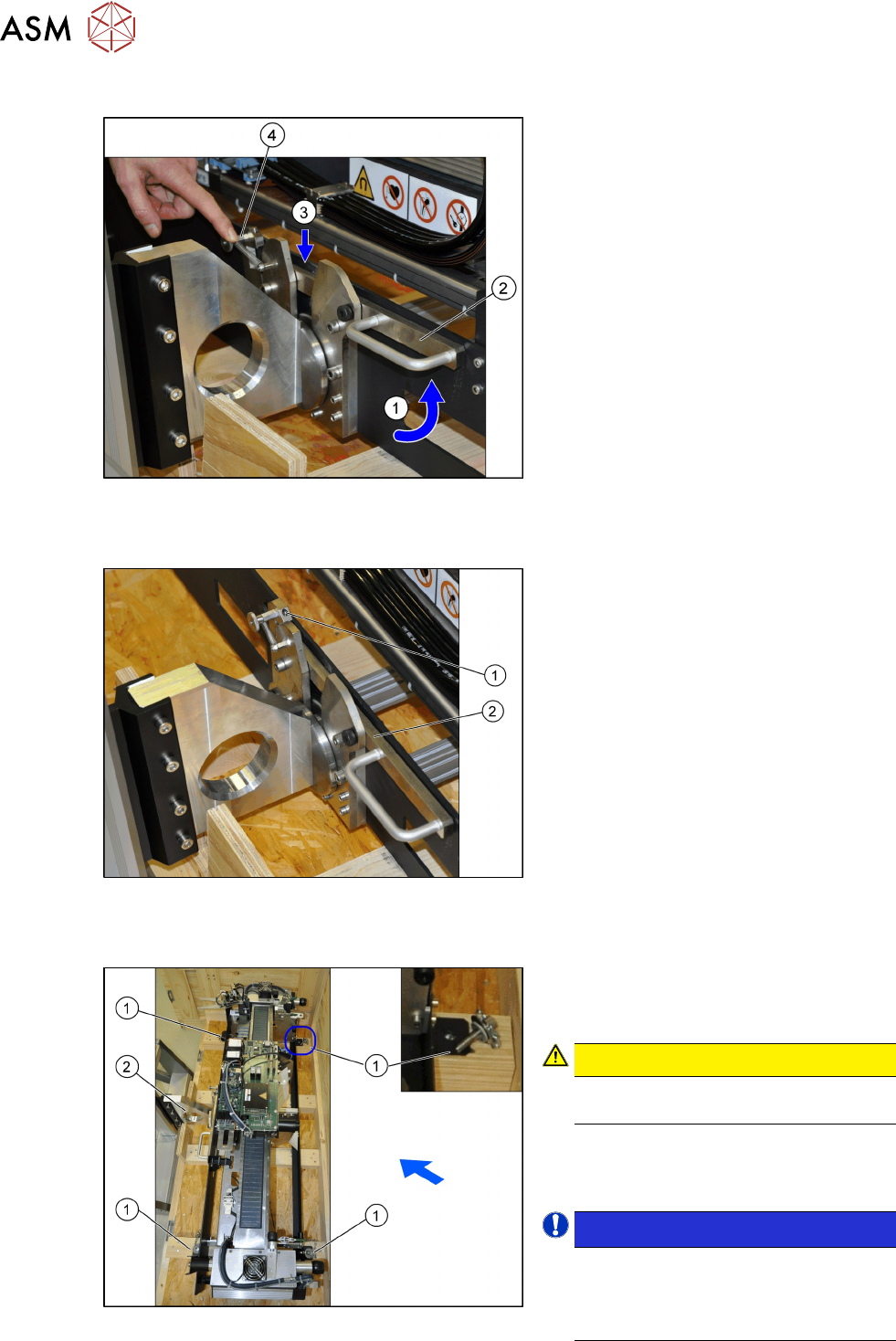 ASM

4
3
2
1

1
2

1
2
1
1
1