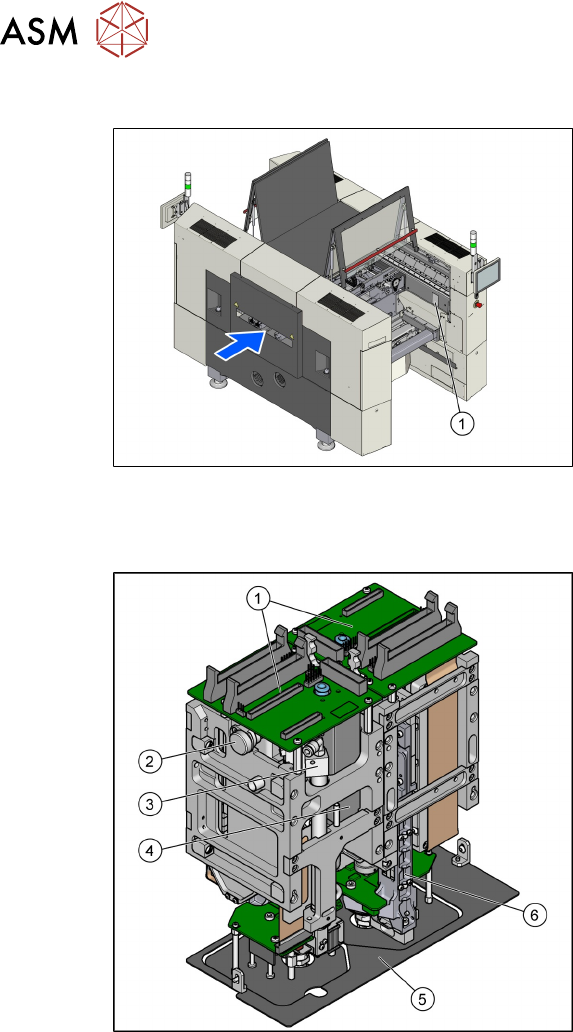 ASM

1

1
2
3
4
6
5