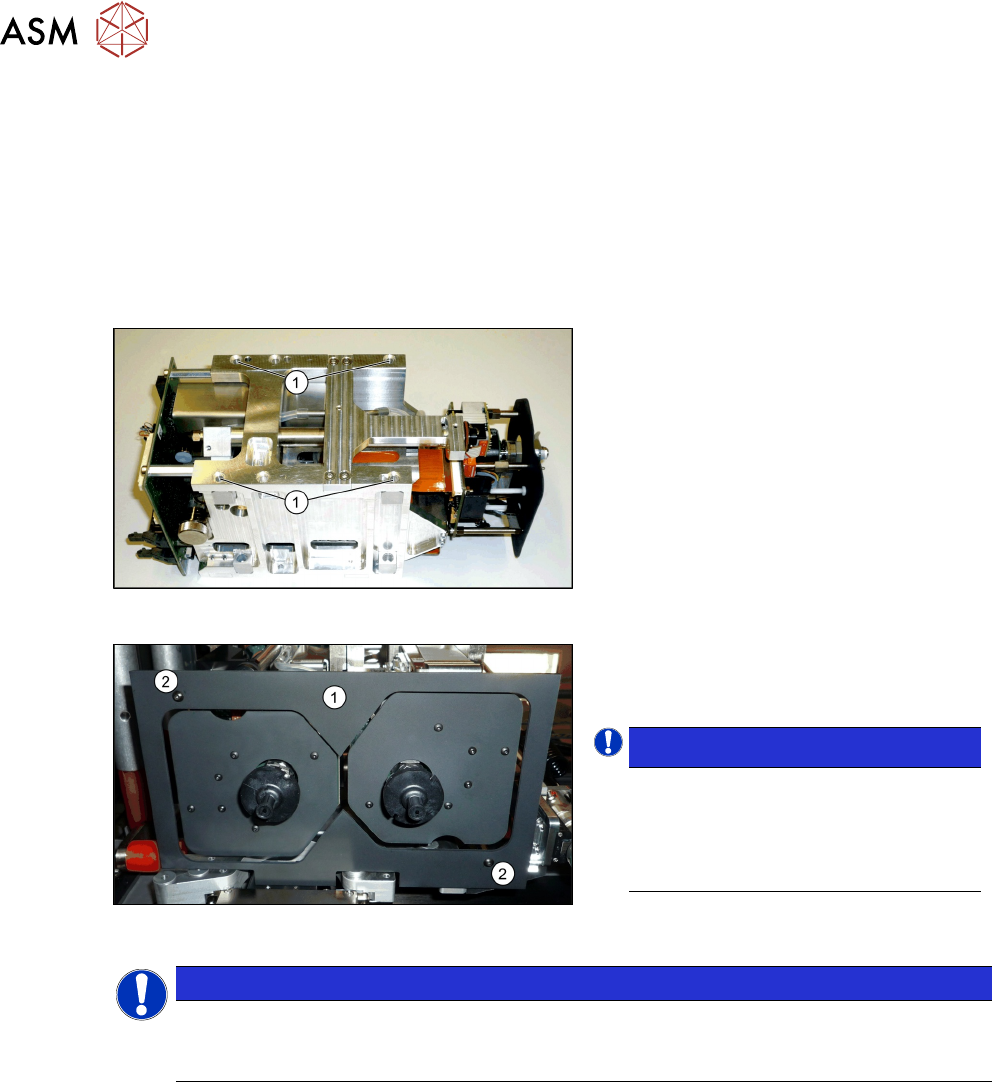 ASM

1

1

2

1

2