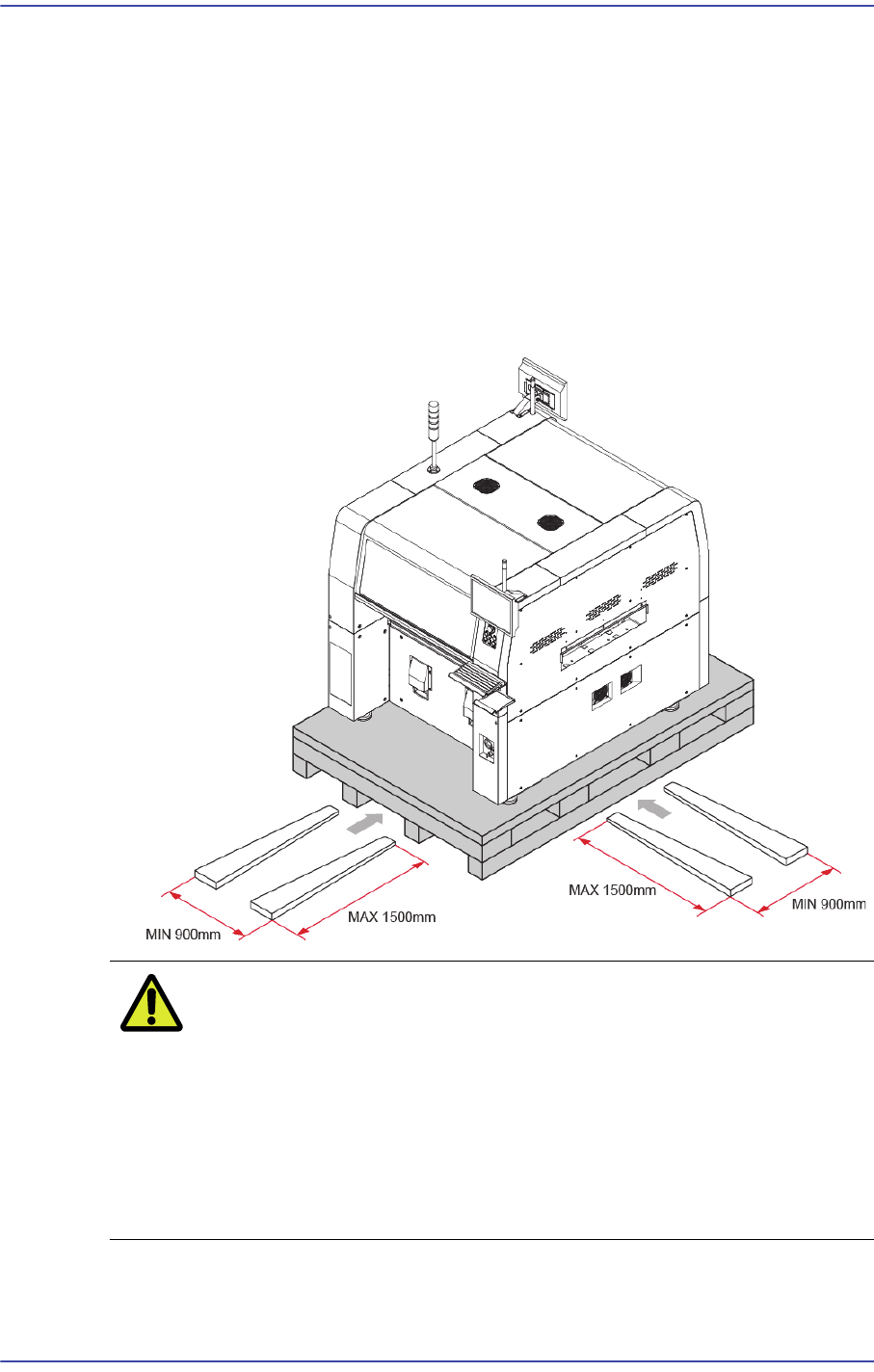 MIN 900mm
MAX 1500mm
MAX 1500mm
MIN 900mm