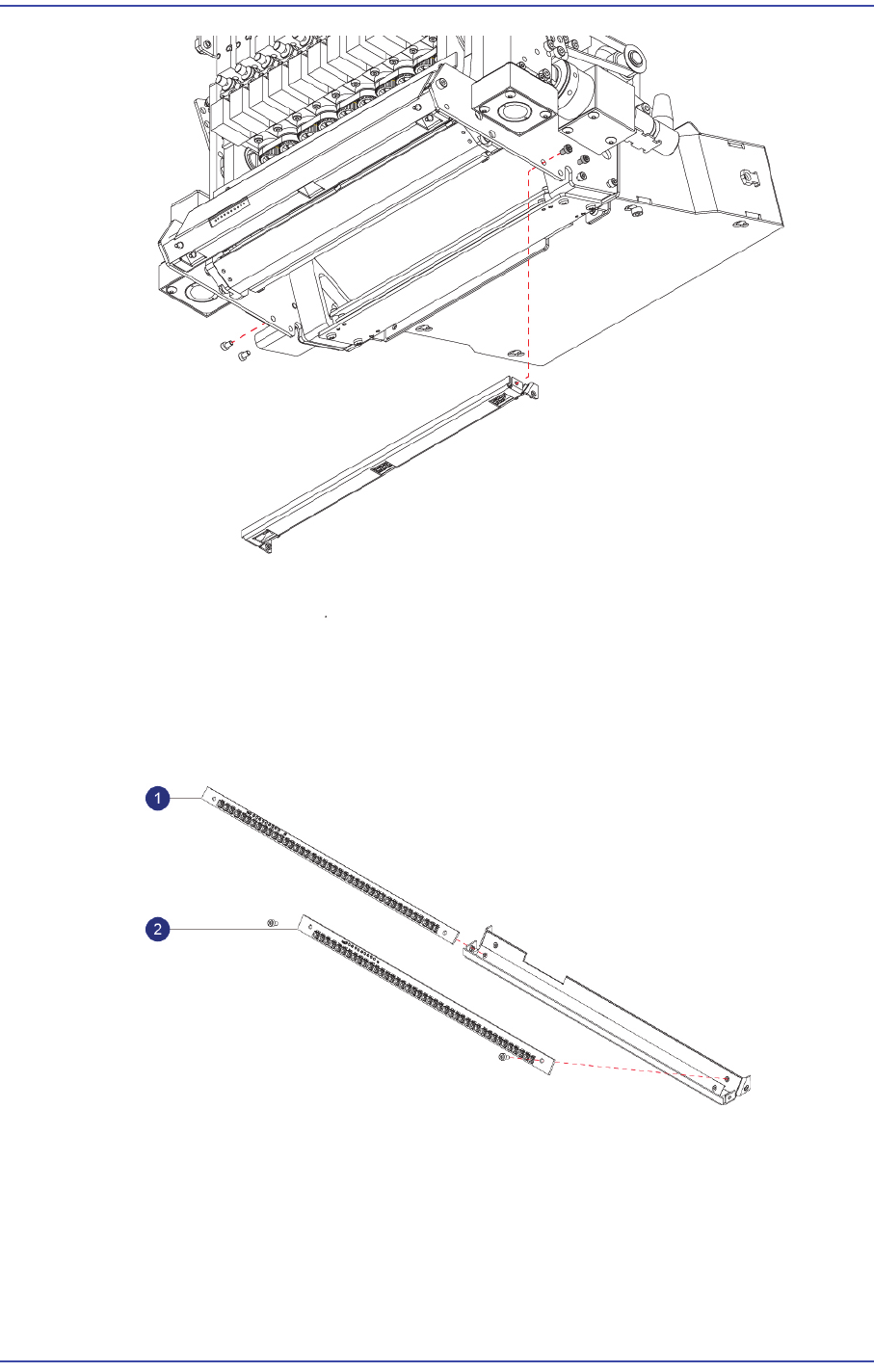 1

2