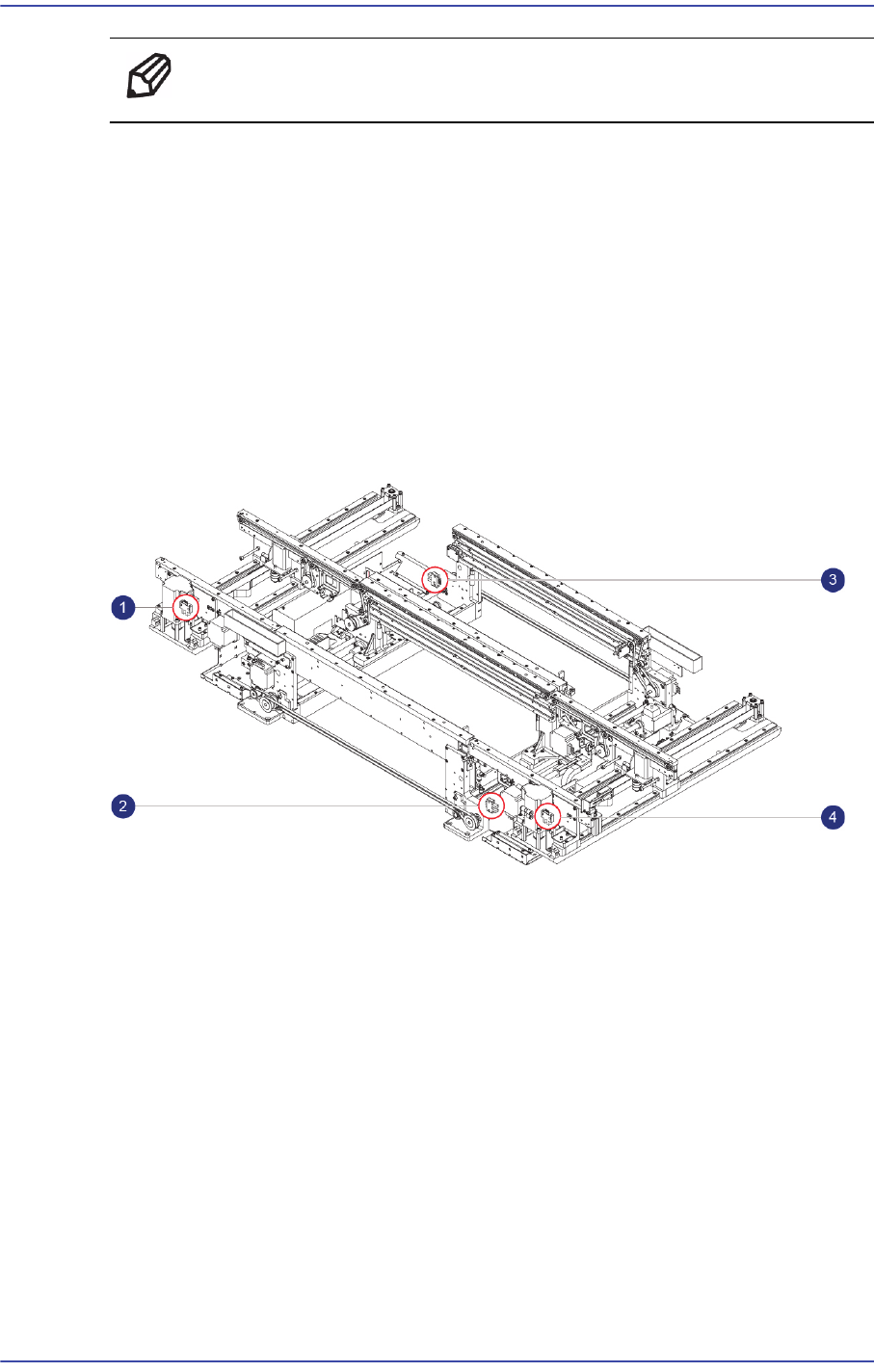 1

2

3

4