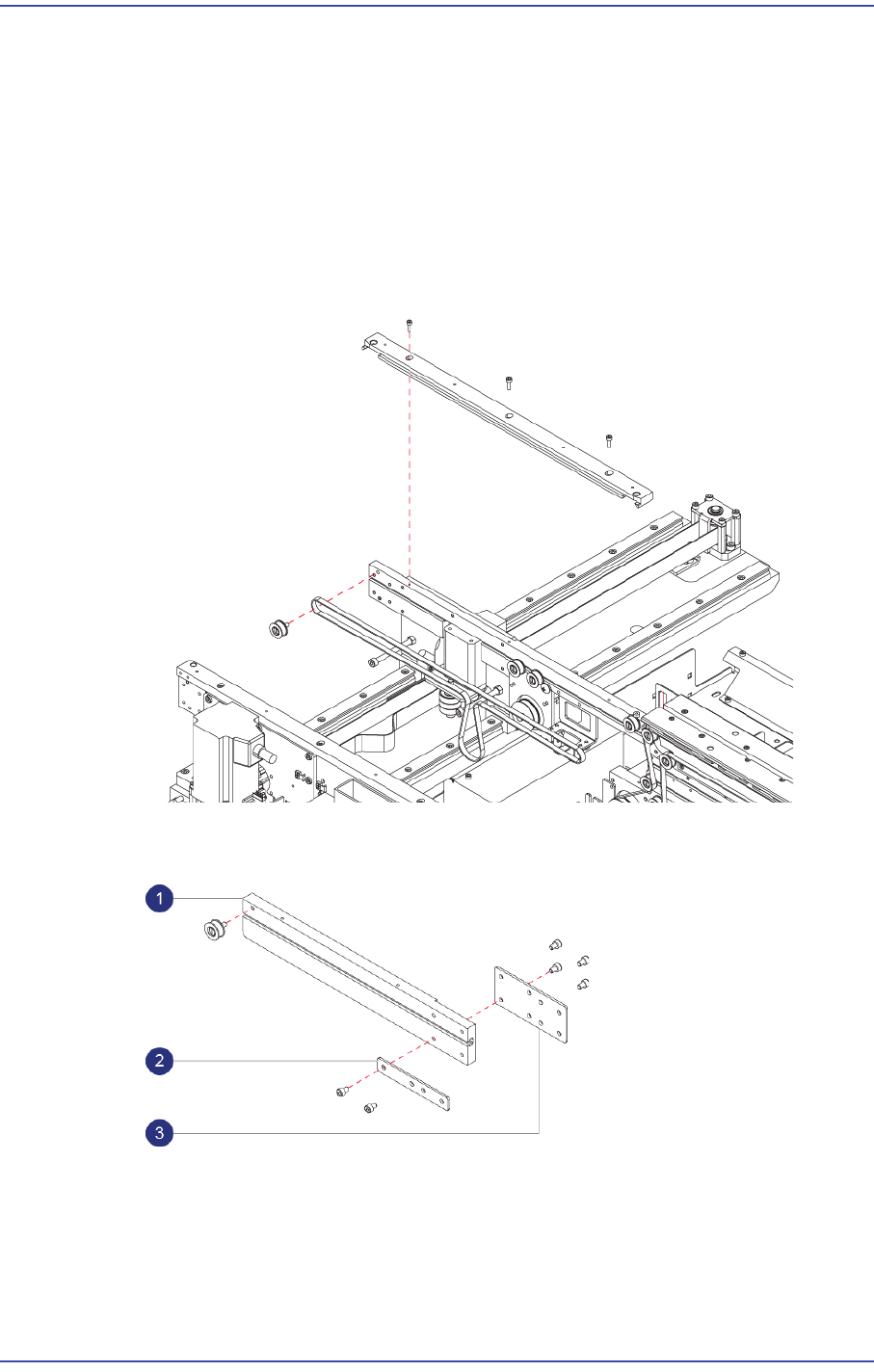 1

2

3