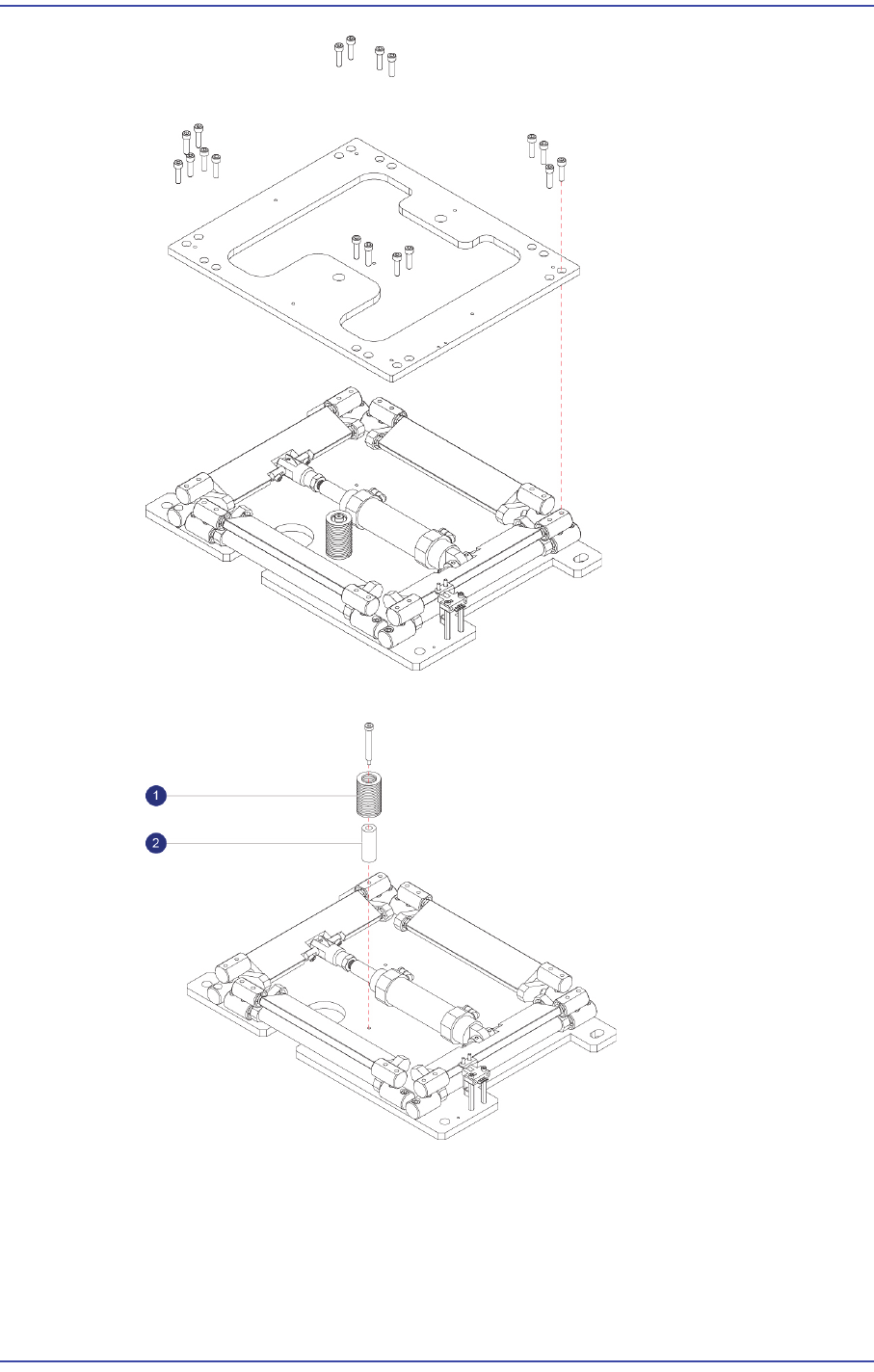 1

2