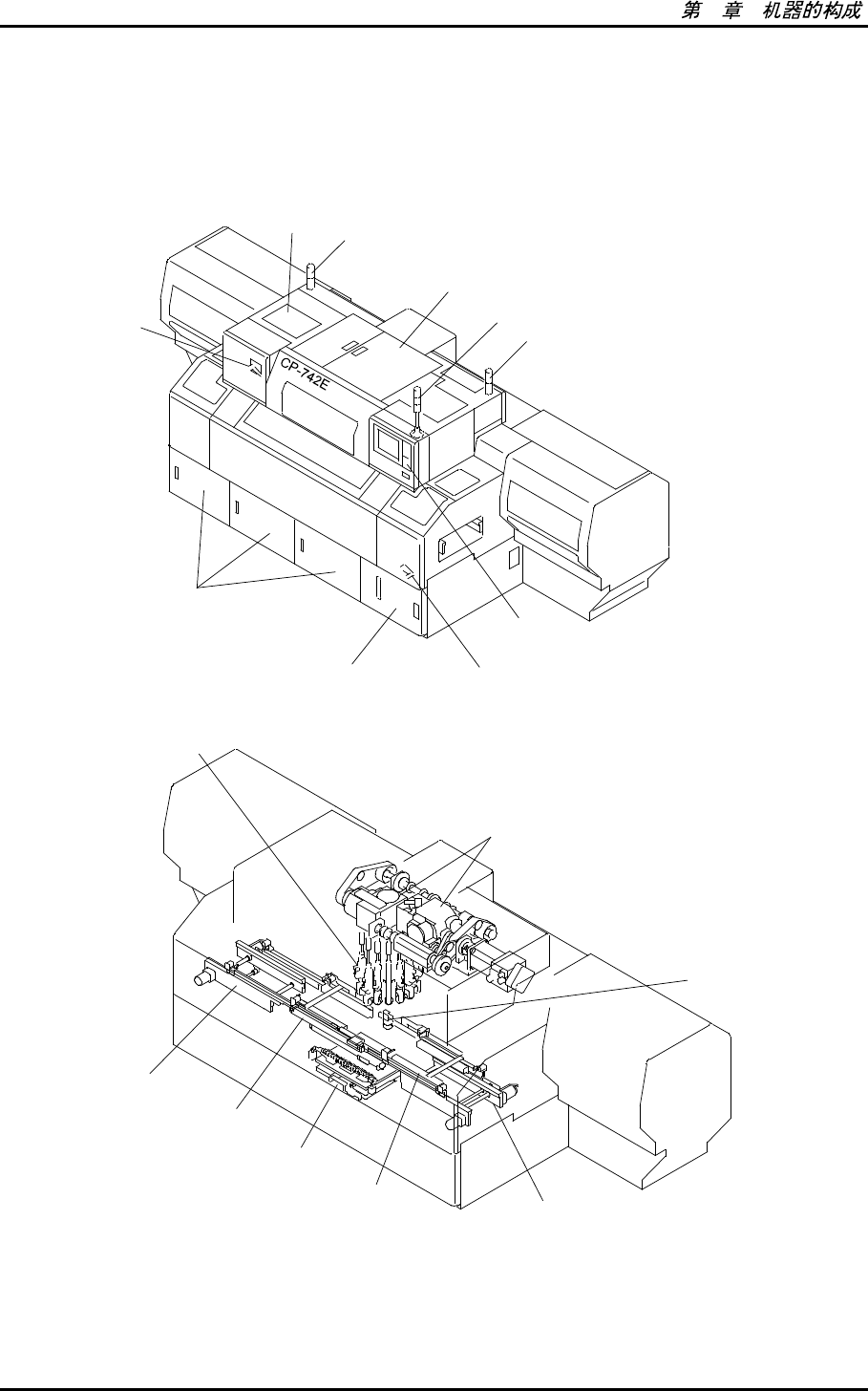 第　章　机器的构成

CP-742E