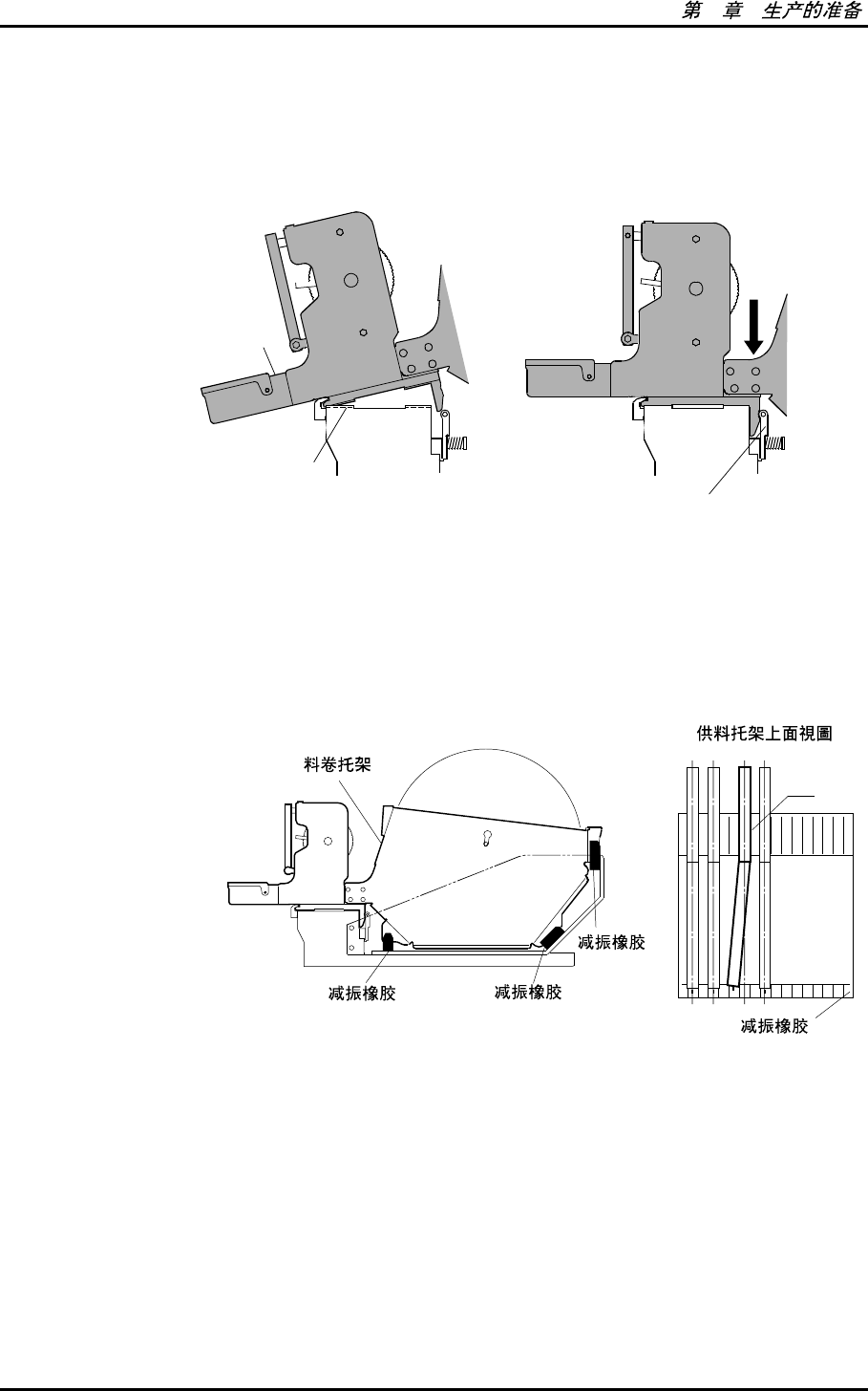 第 章 生产的准备

供料托架上面視圖

料卷托架

减振橡胶

减振橡胶

减振橡胶

减振橡胶