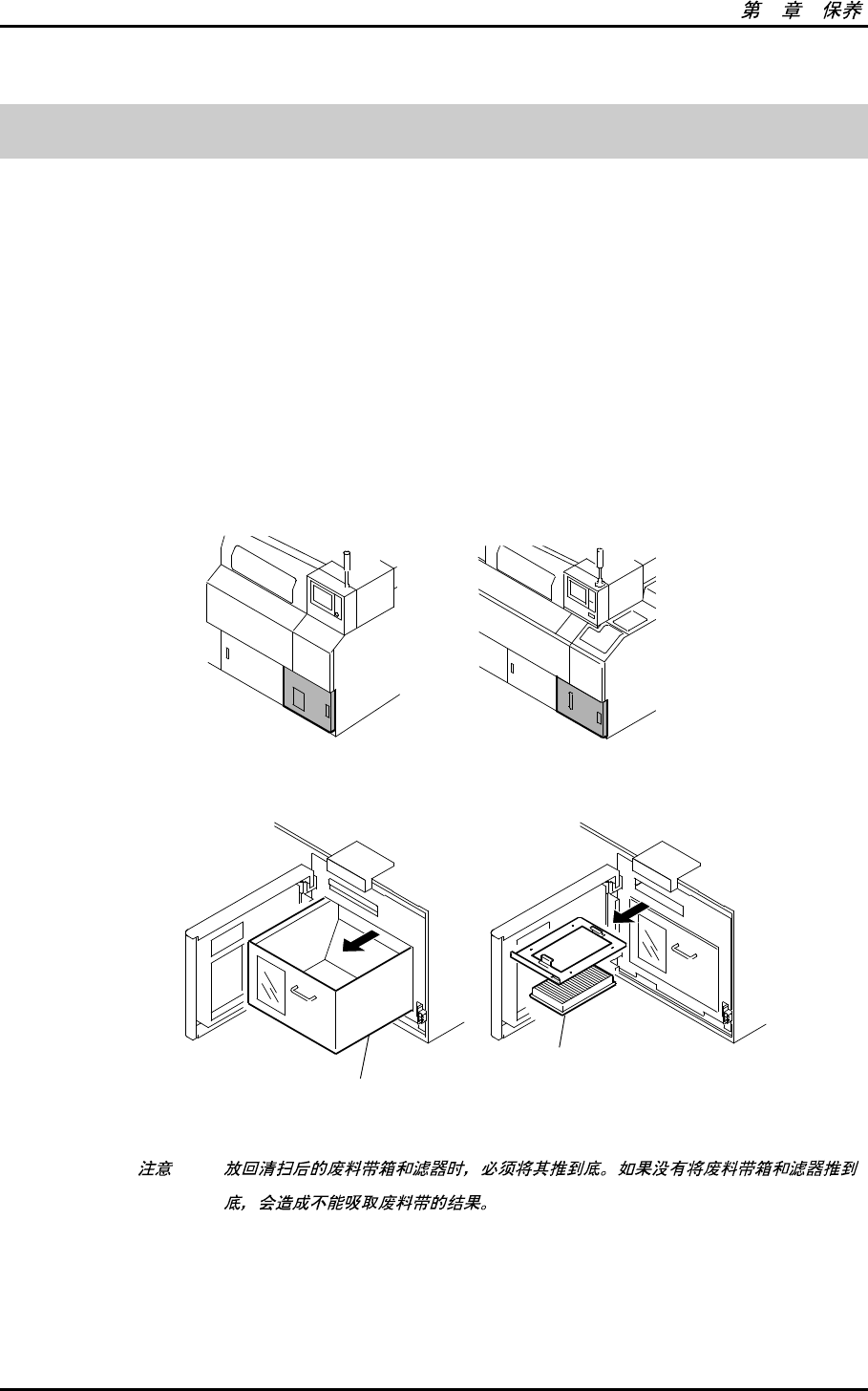 第 章 保养

注意 放回清扫后的废料带箱和滤器时，必须将其推到底。如果没有将废料带箱和滤器推到底，会造成不能吸取废料带的结果。