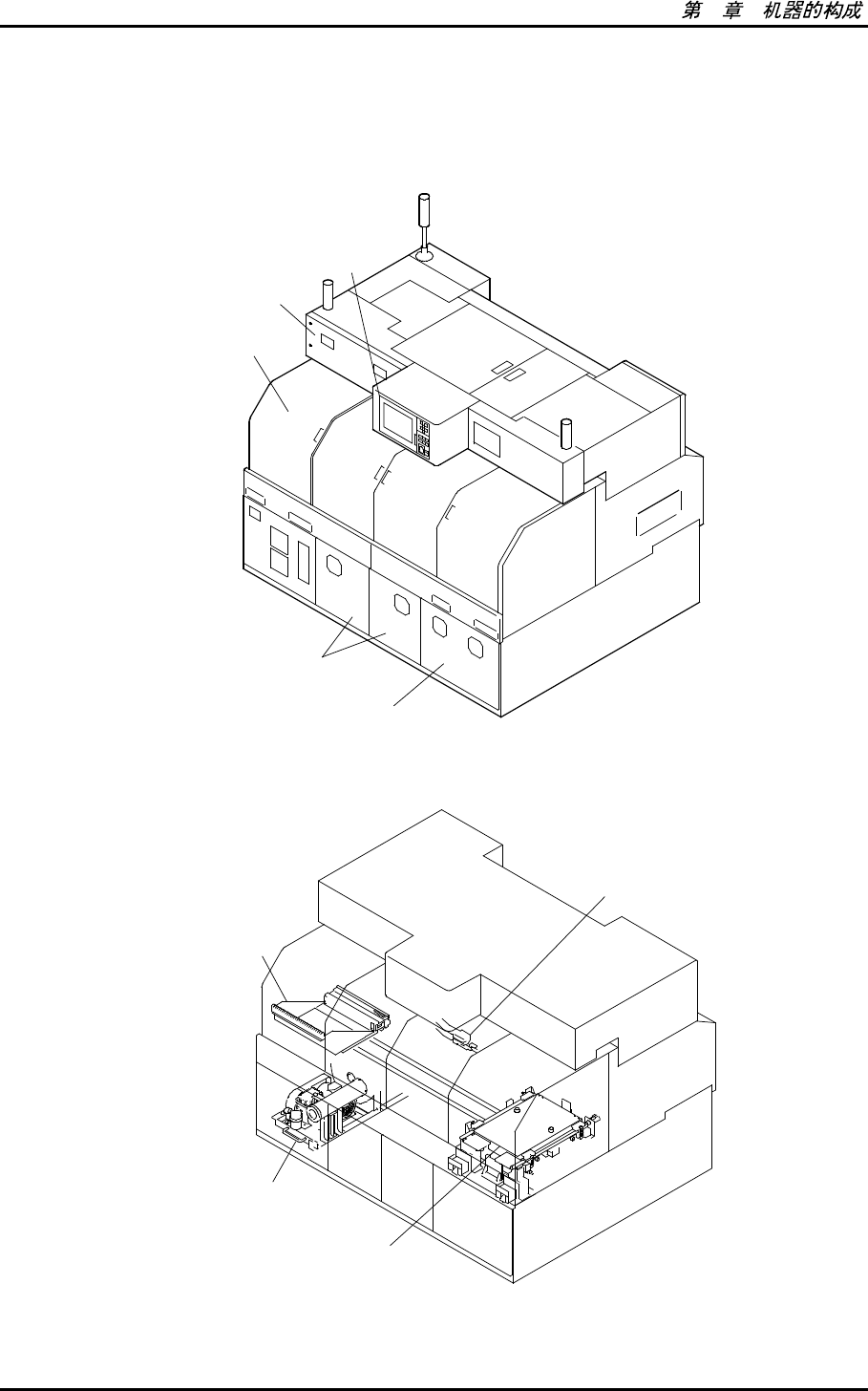 第　章　机器的构成