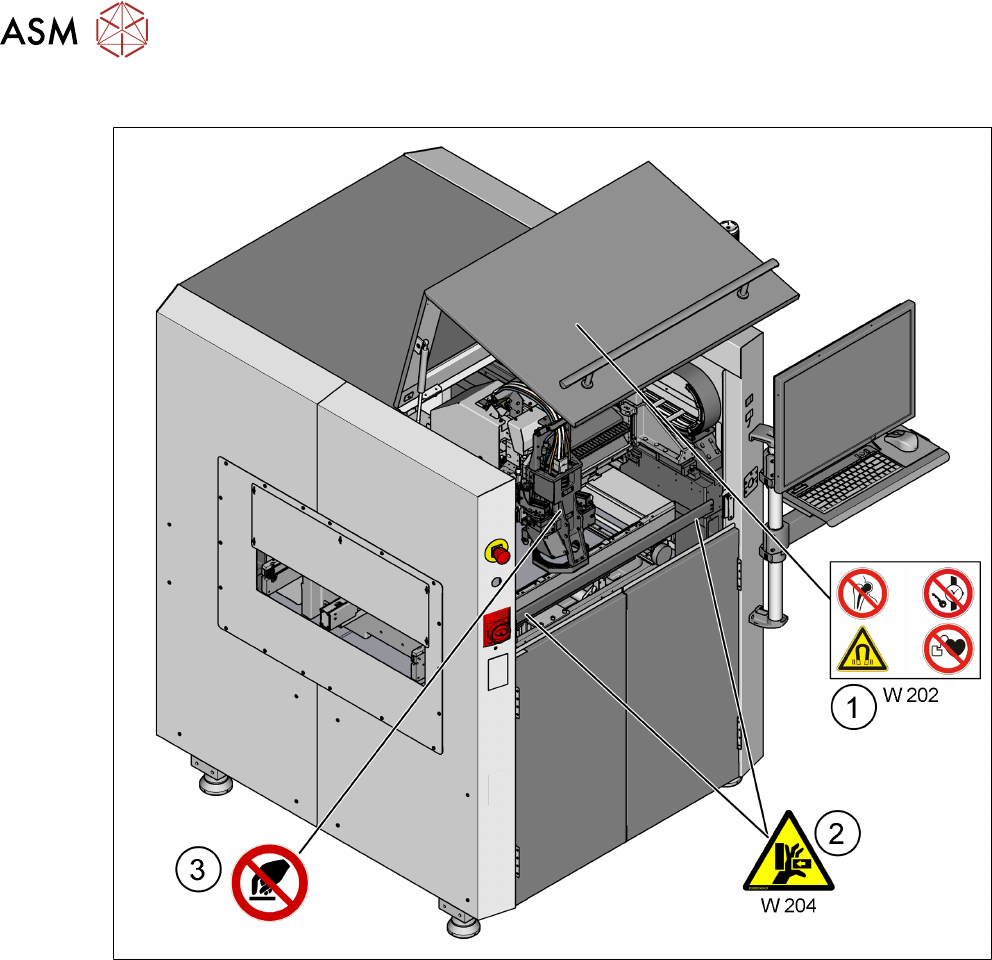 ASM

1 W 202

2

W 204

3