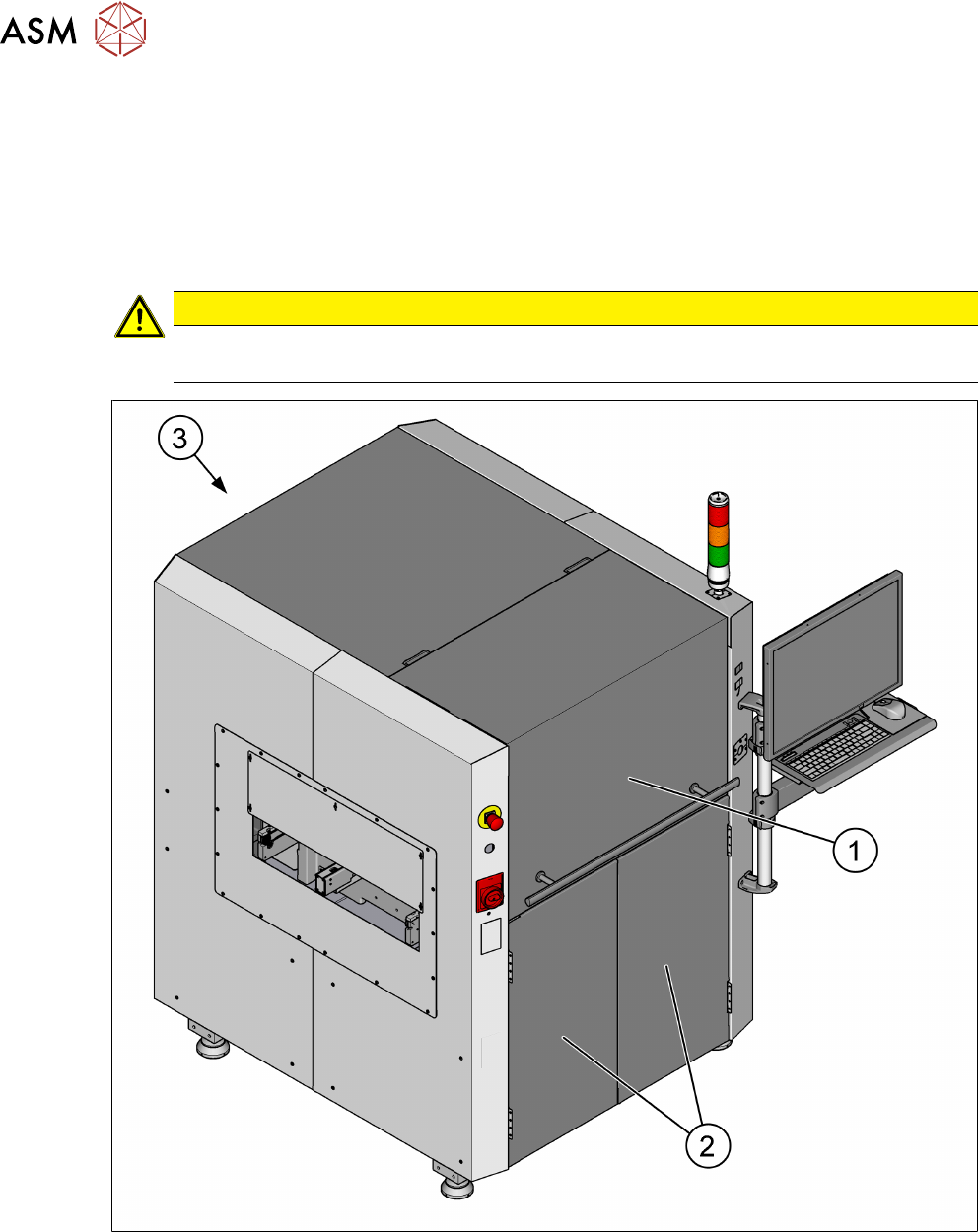 ASM

3

1

2