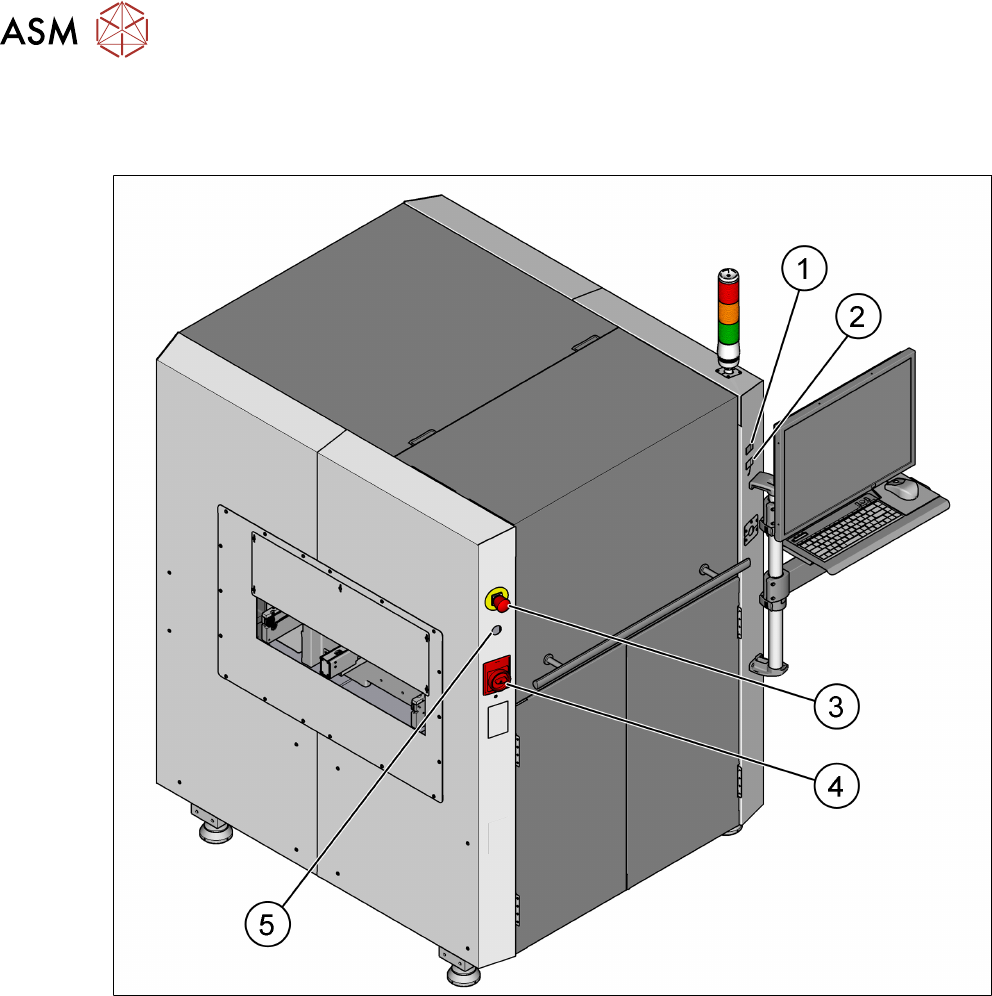 ASM

1
2
3
4
5