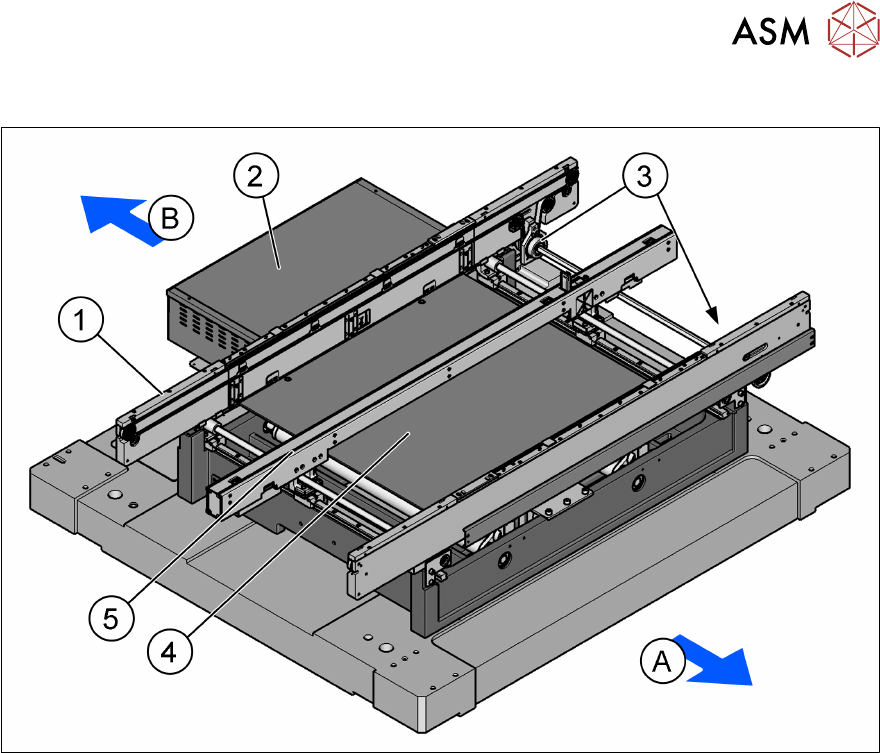 ASM

2

3

B

1

5

4

A