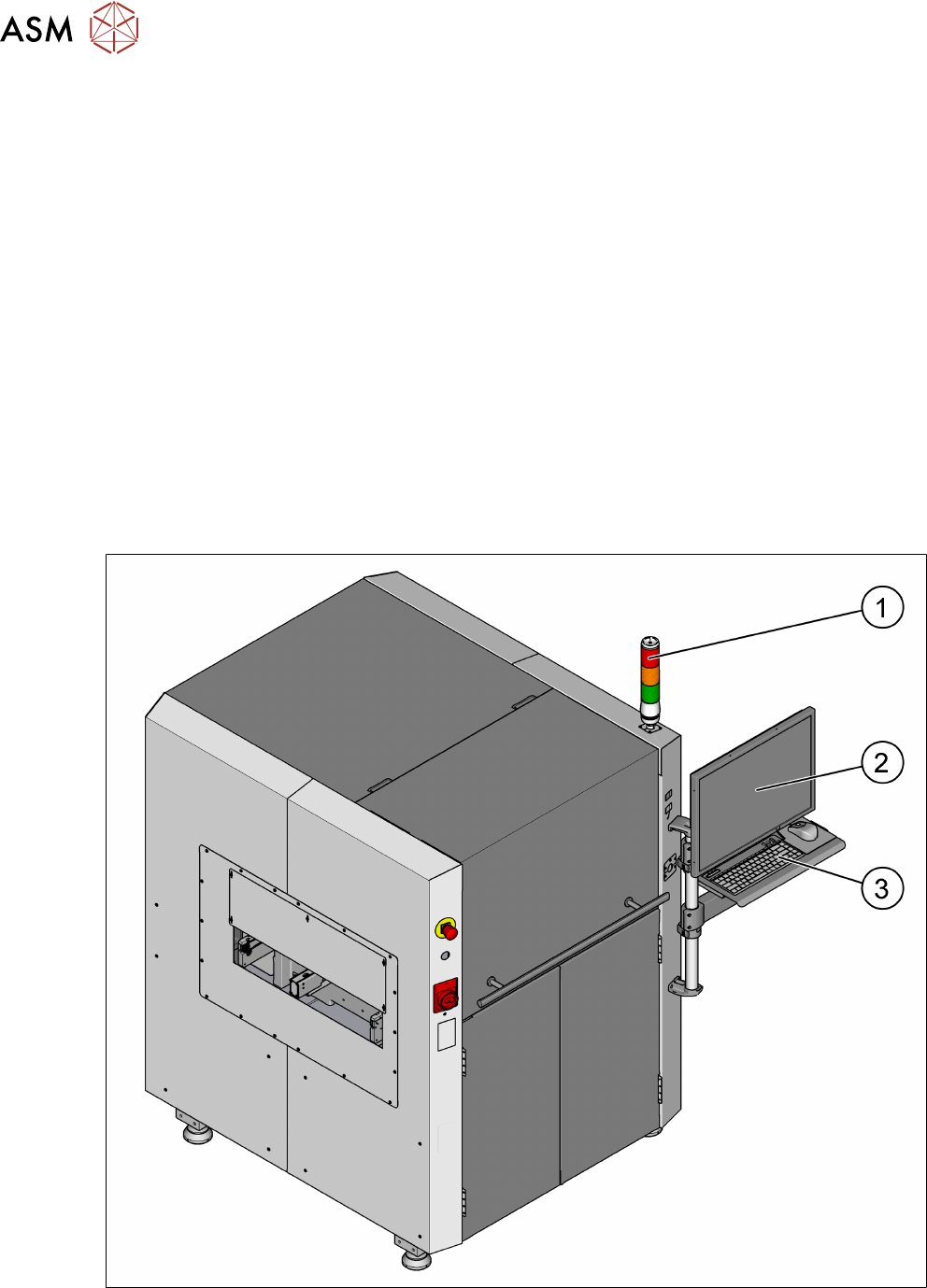 ASM

1
2
3