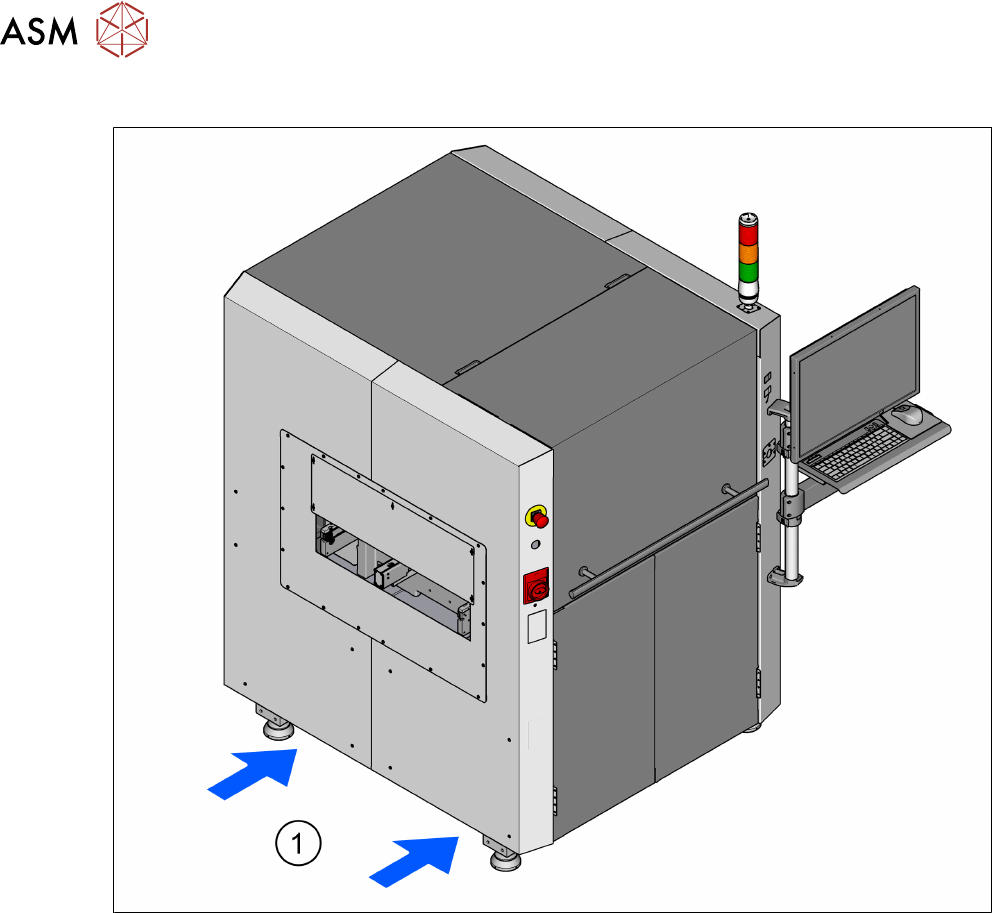 ASM

1