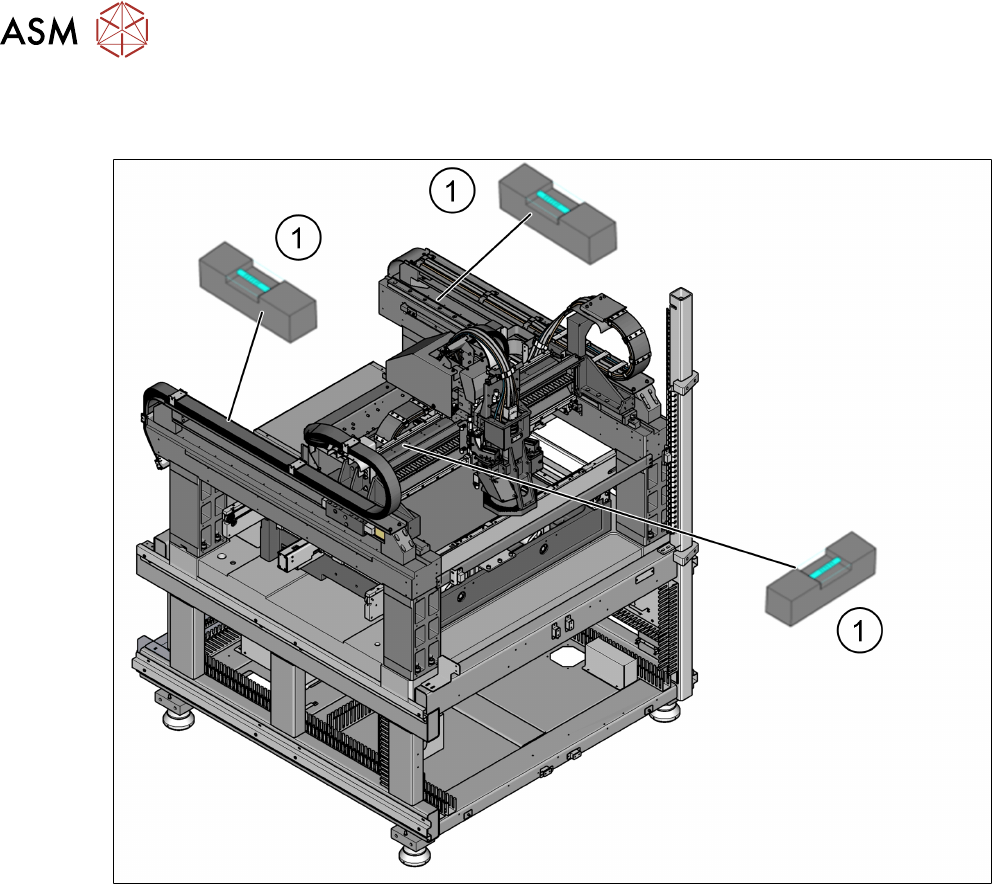 ASM

1

1

1