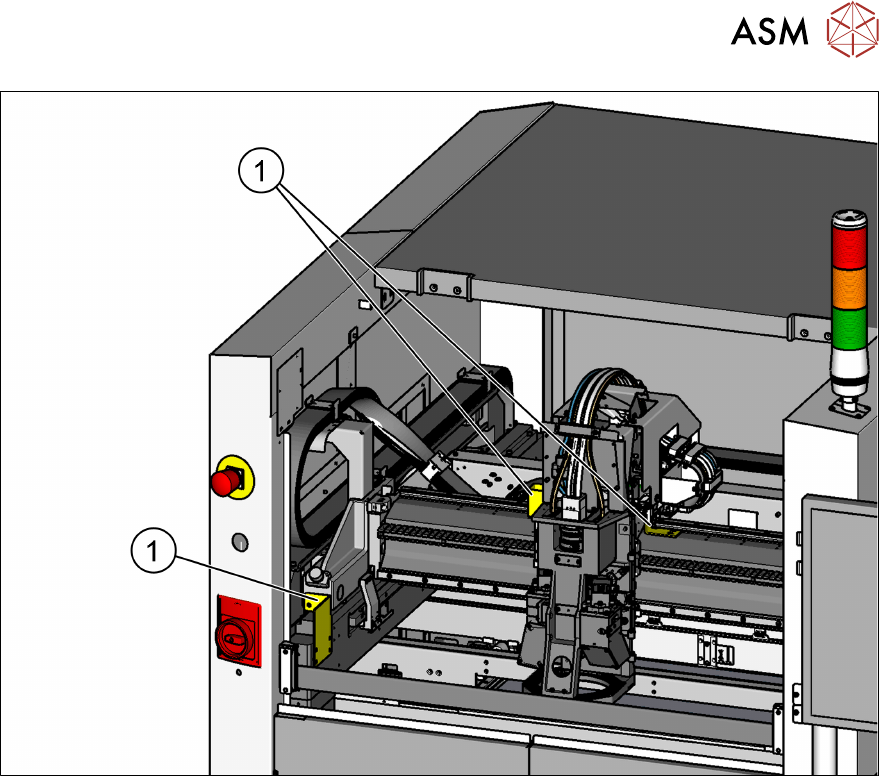 ASM

1

1