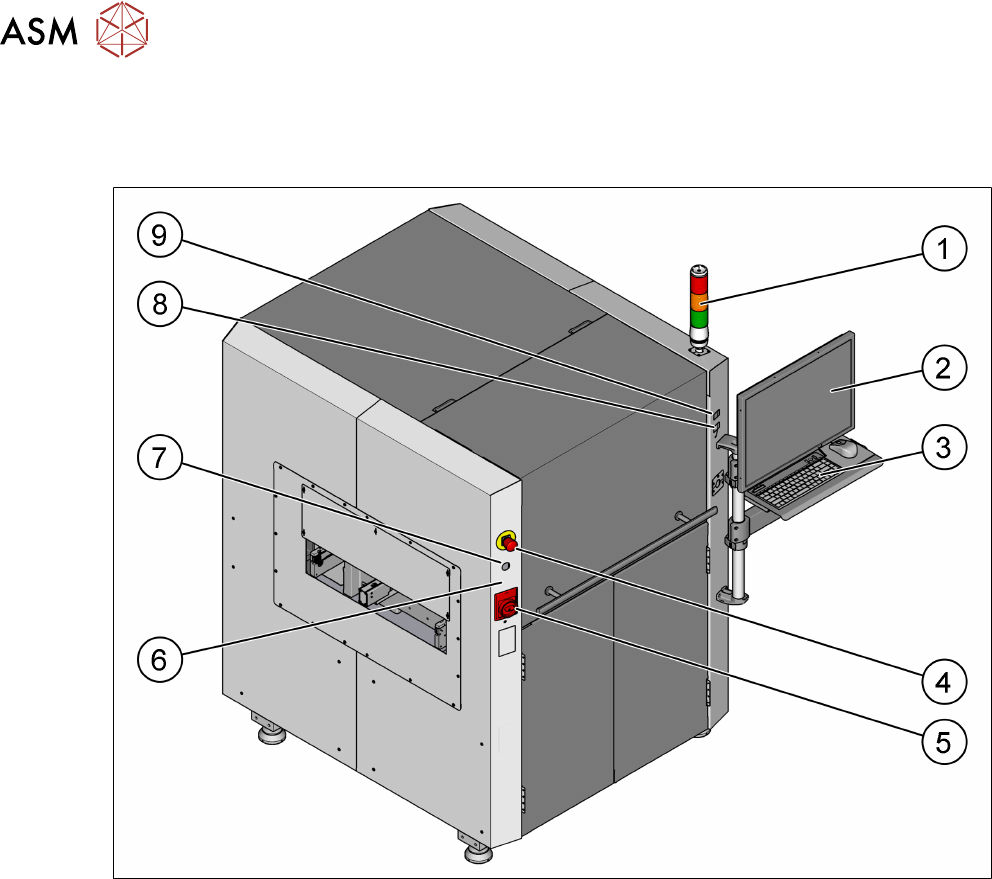 ASM

9
8
7
6
1
2
3
4
5