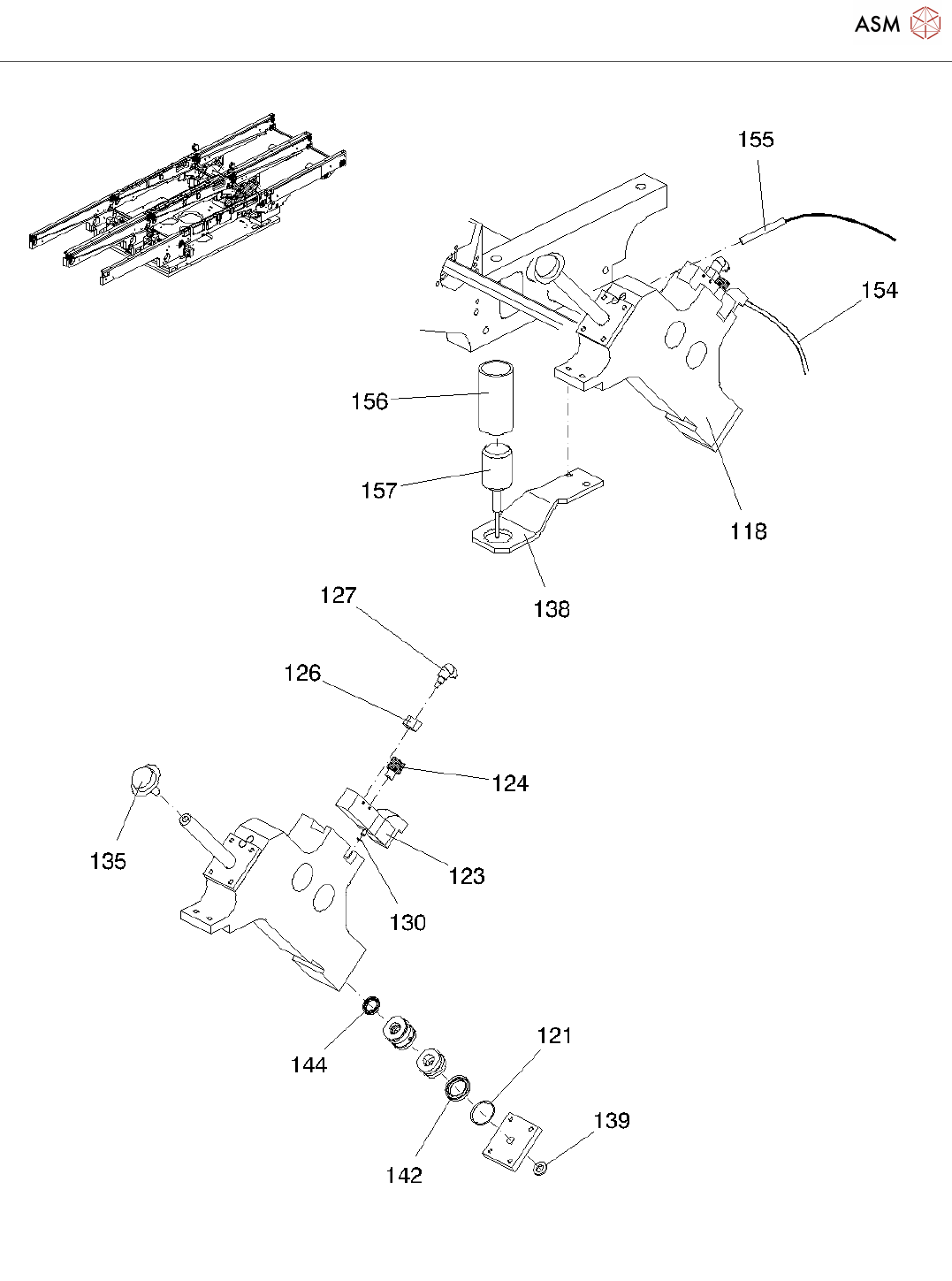 ASM

155

154

156

157

118

138

127

126

124

135

123

130

144

121

139

142