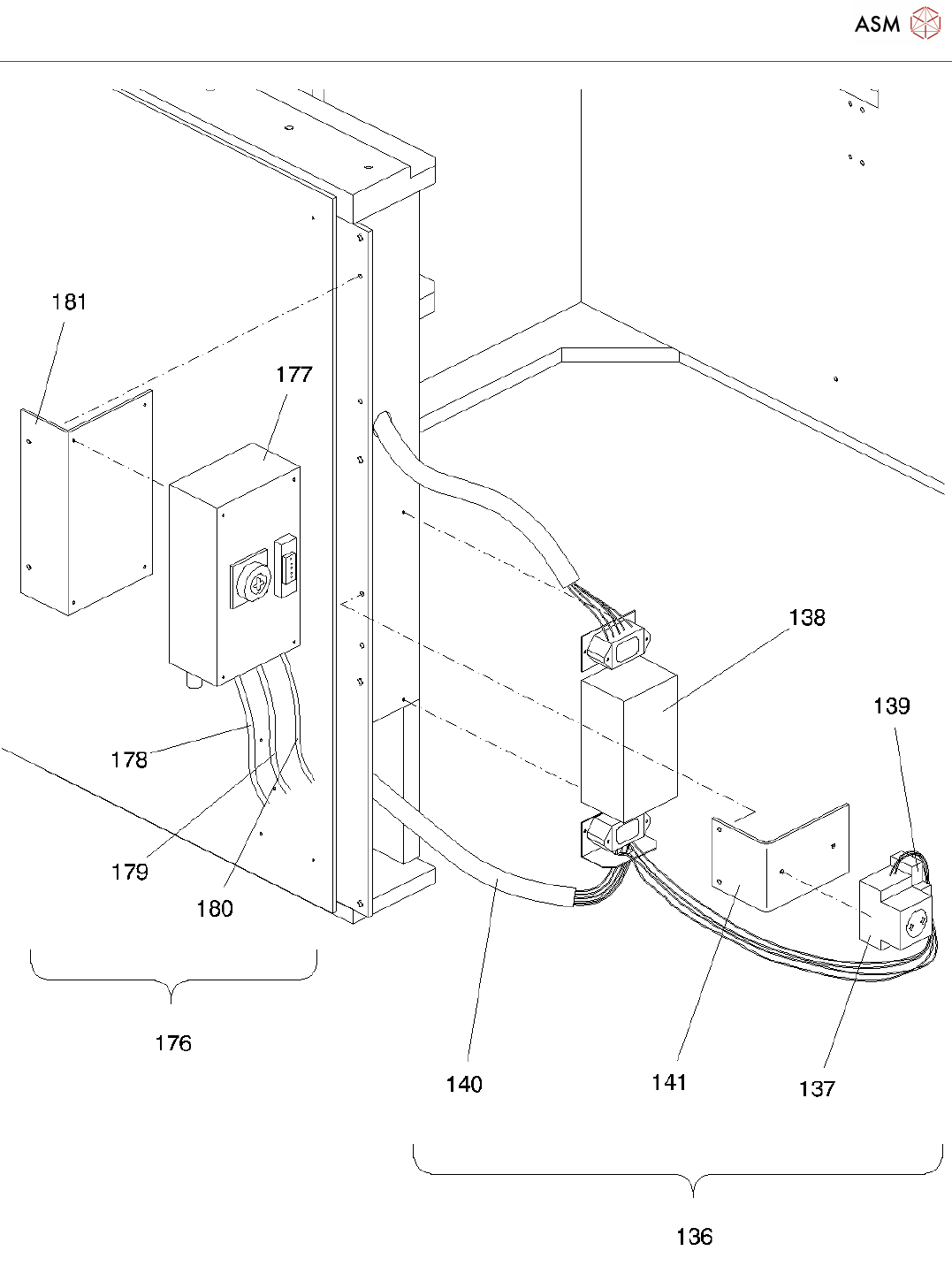 ASM

181

177

138

139

178

179

180

176

140

141

137

136